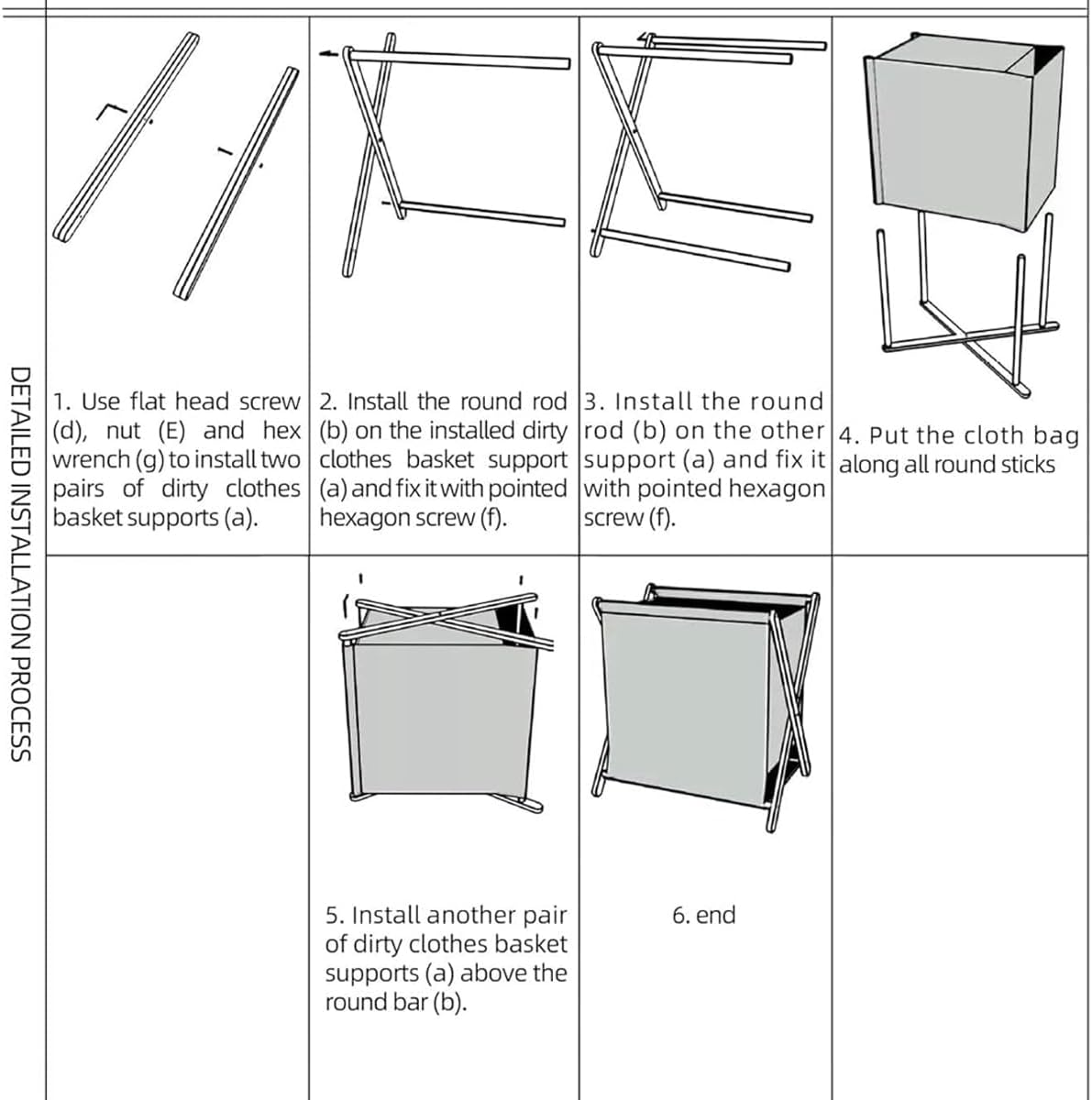 DETAILED INSTALLATION PROCESS

1. Use flat head screw (d), nut (E) and hex wrench (g) to install two pairs of dirty clothes basket supports (a).

2. Install the round rod (b) on the installed dirty clothes basket support (a) and fix it with pointed hexagon screw (f).

3. Install the round rod (b) on the other support (a) and fix it with pointed hexagon screw (f).

4. Put the cloth bag along all round sticks

5. Install another pair of dirty clothes basket supports (a) above the round bar (b).

6. end