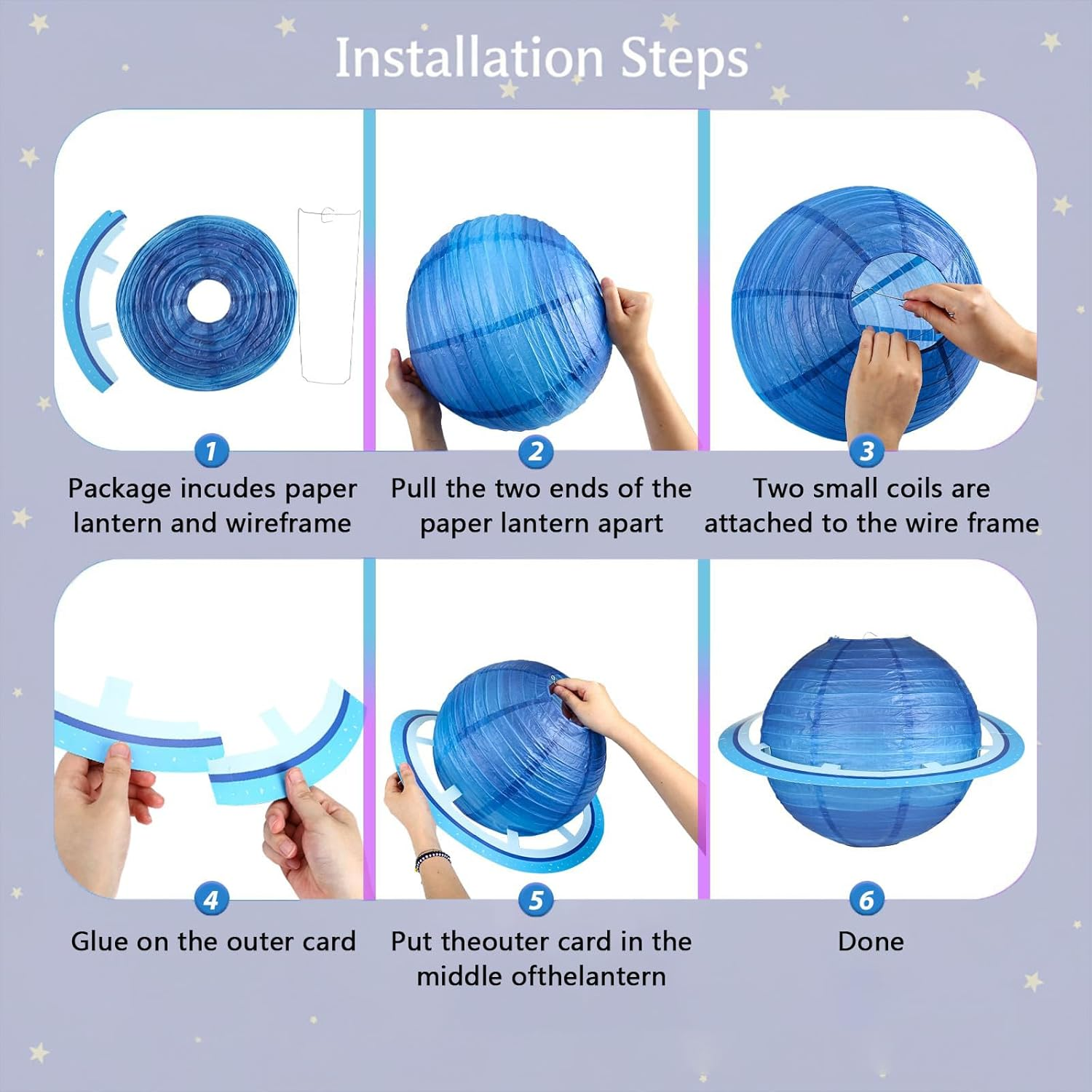 Installation Steps

1
Package incudes paper lantern and wireframe

2
Pull the two ends of the paper lantern apart

3
Two small coils are attached to the wire frame

4
Glue on the outer card

5
Put theouter card in the middle ofthelantern

6
Done