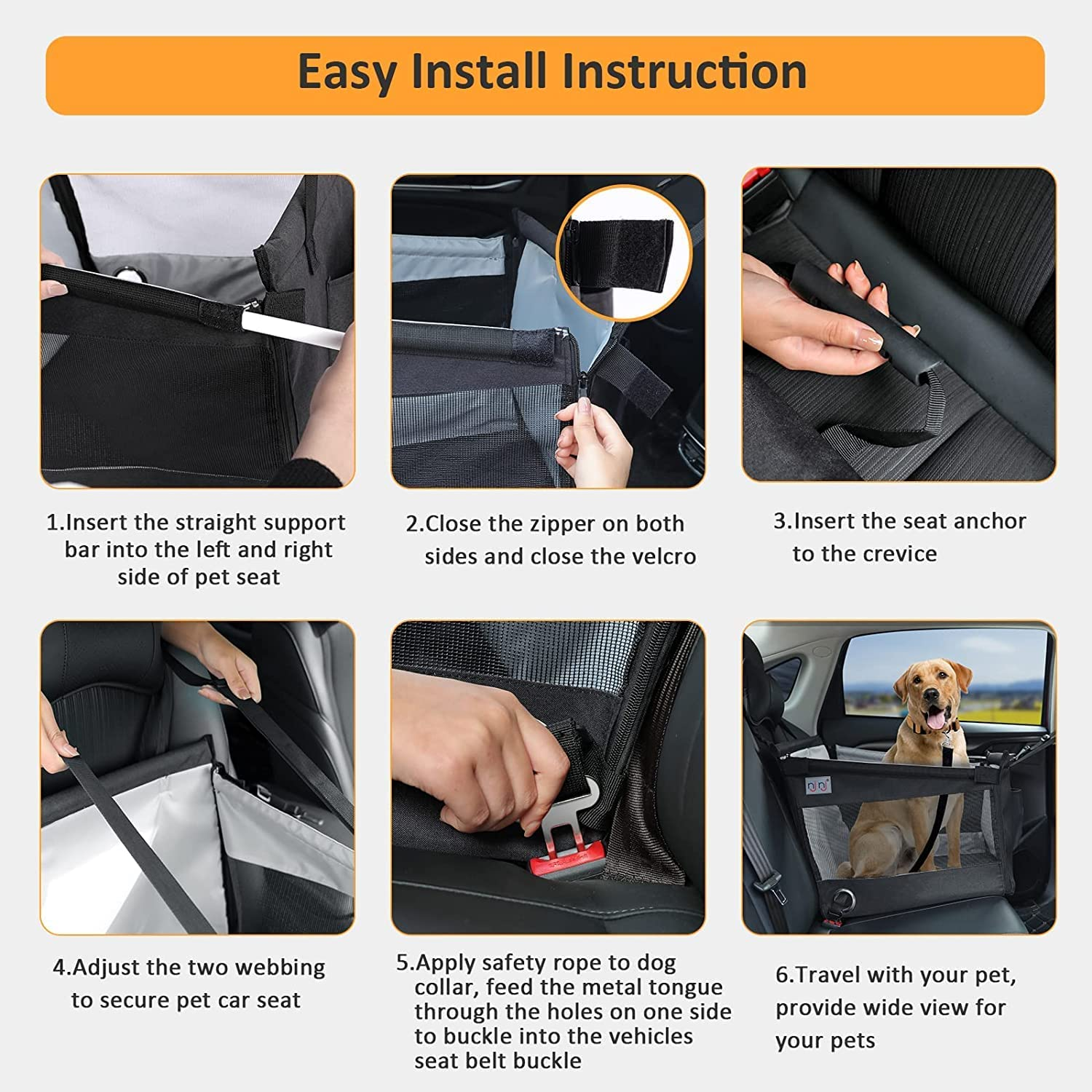 Easy Install Instruction

1.Insert the straight support bar into the left and right side of pet seat

2.Close the zipper on both sides and close the velcro

3.Insert the seat anchor to the crevice

4.Adjust the two webbing to secure pet car seat

5.Apply safety rope to dog collar, feed the metal tongue through the holes on one side to buckle into the vehicles seat belt buckle

6.Travel with your pet, provide wide view for your pets