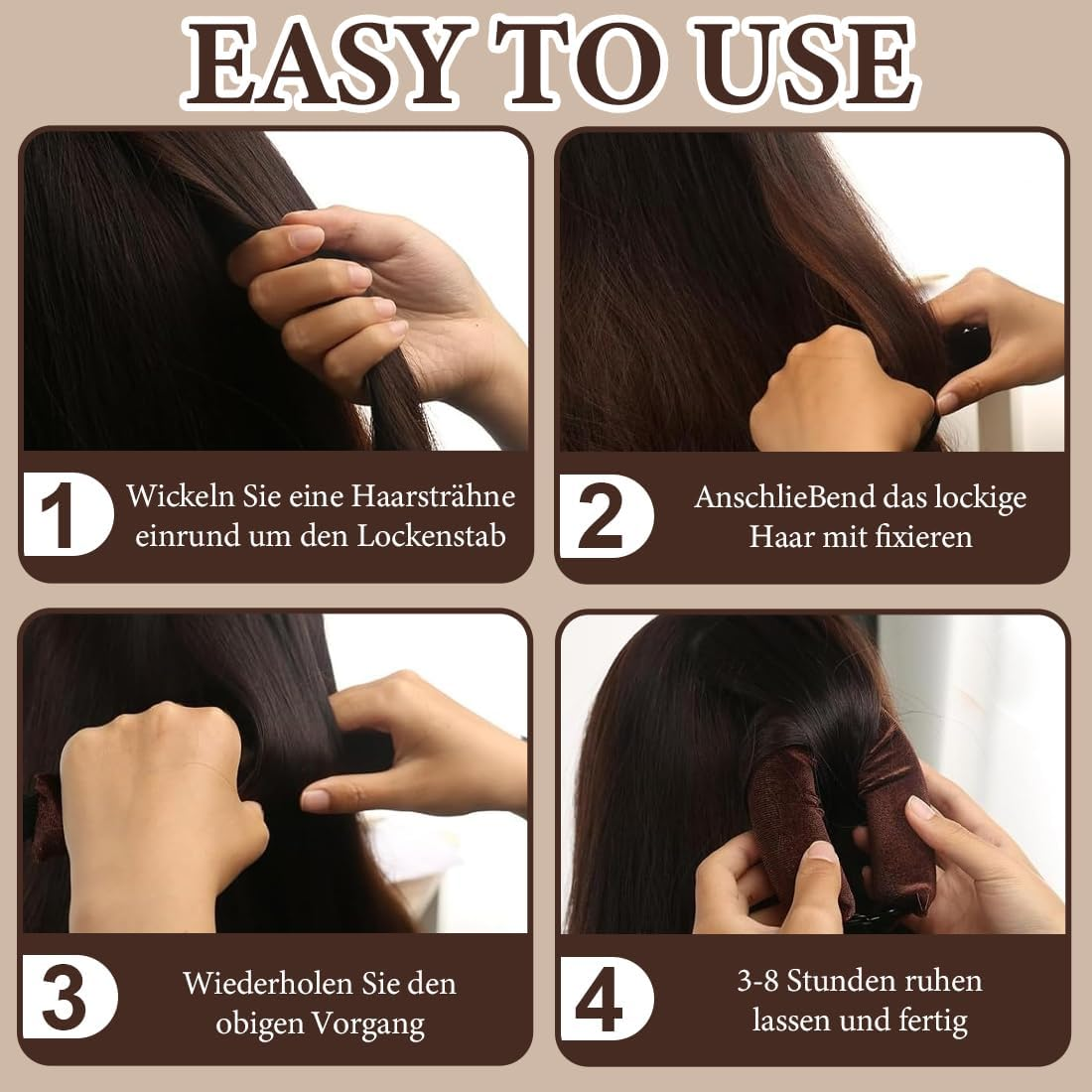 EASY TO USE

1 Wickeln Sie eine Haarsträhne einrund um den Lockenstab

2 AnschlieBend das lockige Haar mit fixieren

3 Wiederholen Sie den obigen Vorgang

4 3-8 Stunden ruhen lassen und fertig