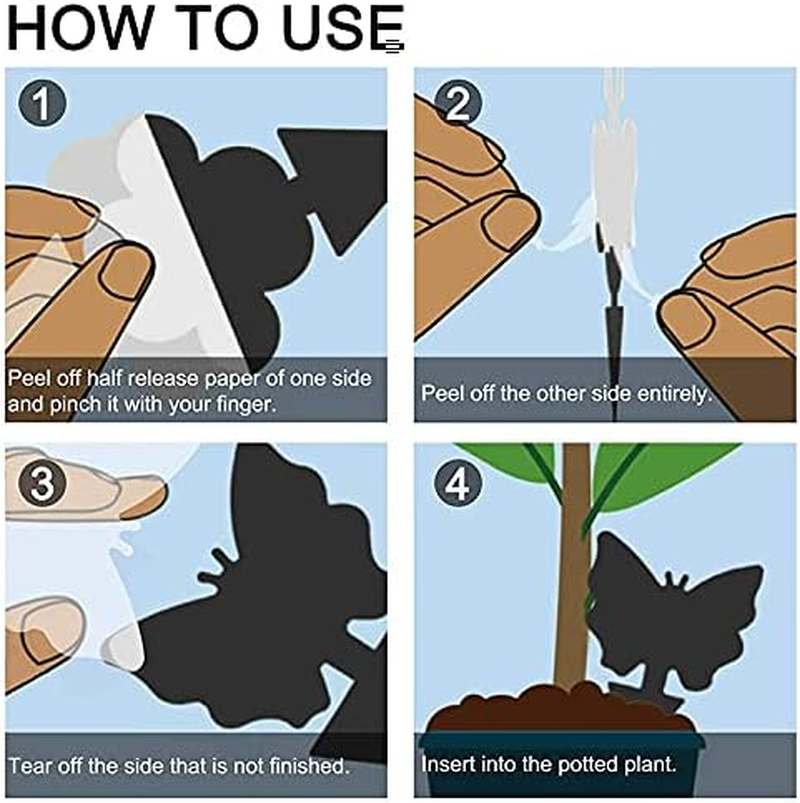 HOW TO USE

1

Peel off half release paper of one side and pinch it with your finger.

2

Peel off the other side entirely.

3

Tear off the side that is not finished.

4

Insert into the potted plant.