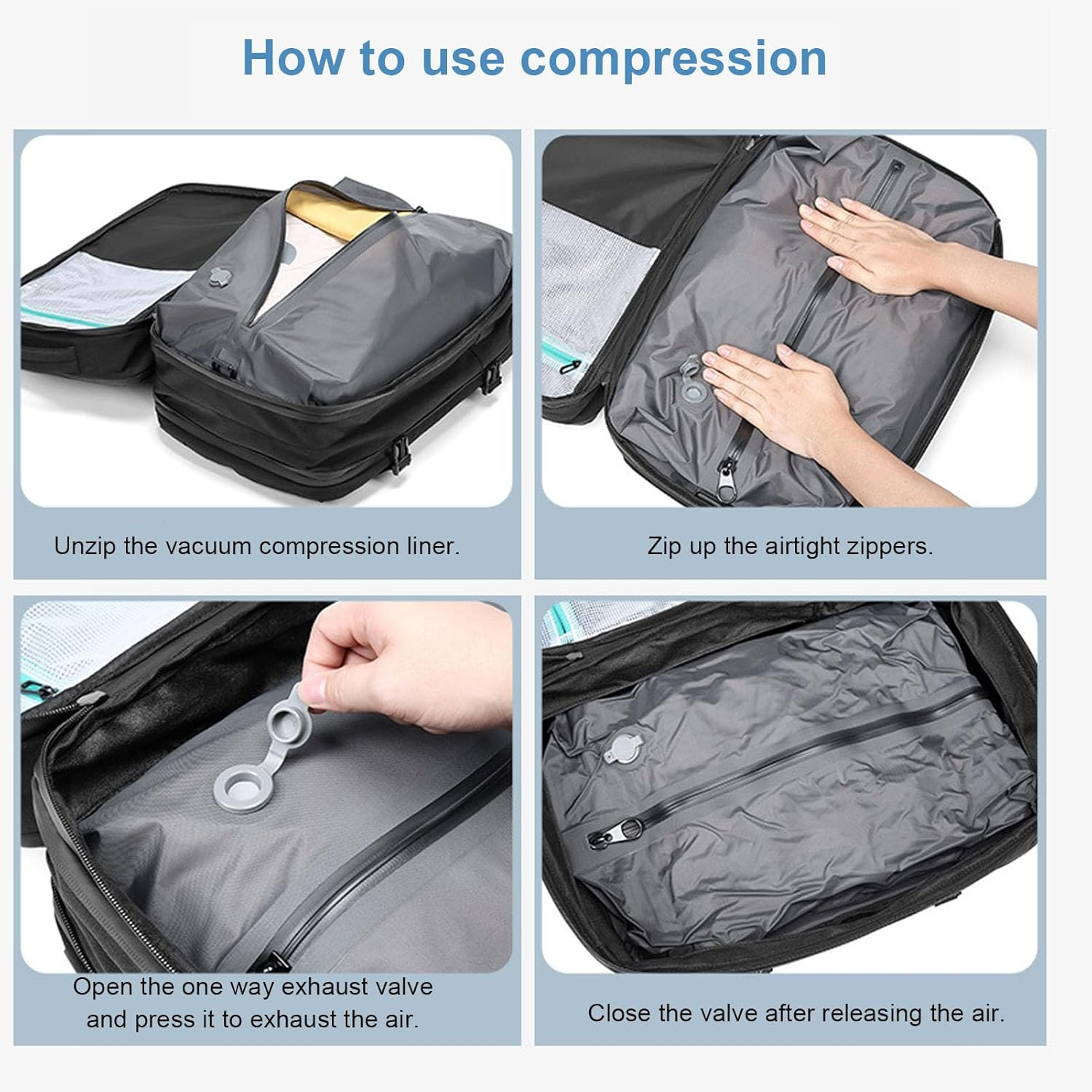 How to use compression

Unzip the vacuum compression liner.

Zip up the airtight zippers.

Open the one way exhaust valve and press it to exhaust the air.

Close the valve after releasing the air.