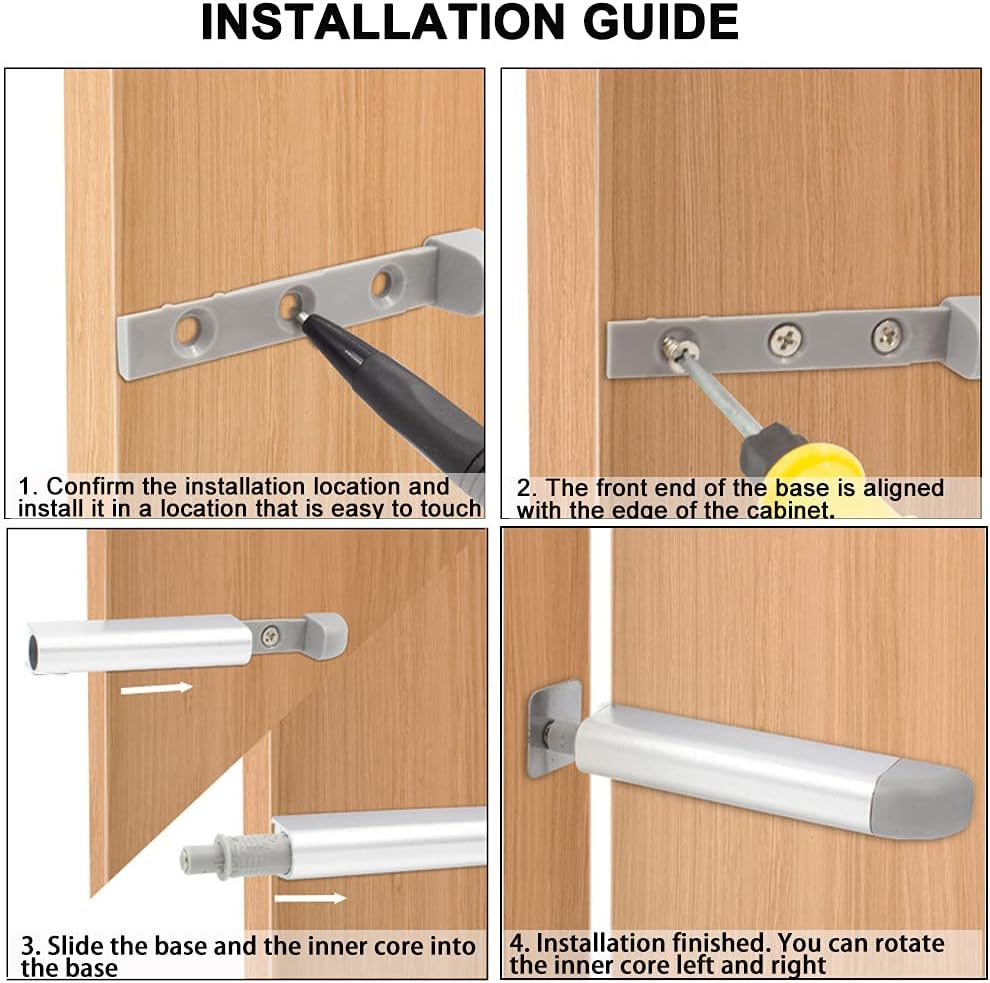 INSTALLATION GUIDE

1. Confirm the installation location and install it in a location that is easy to touch

2. The front end of the base is aligned with the edge of the cabinet.

3. Slide the base and the inner core into the base

4. Installation finished. You can rotate the inner core left and right