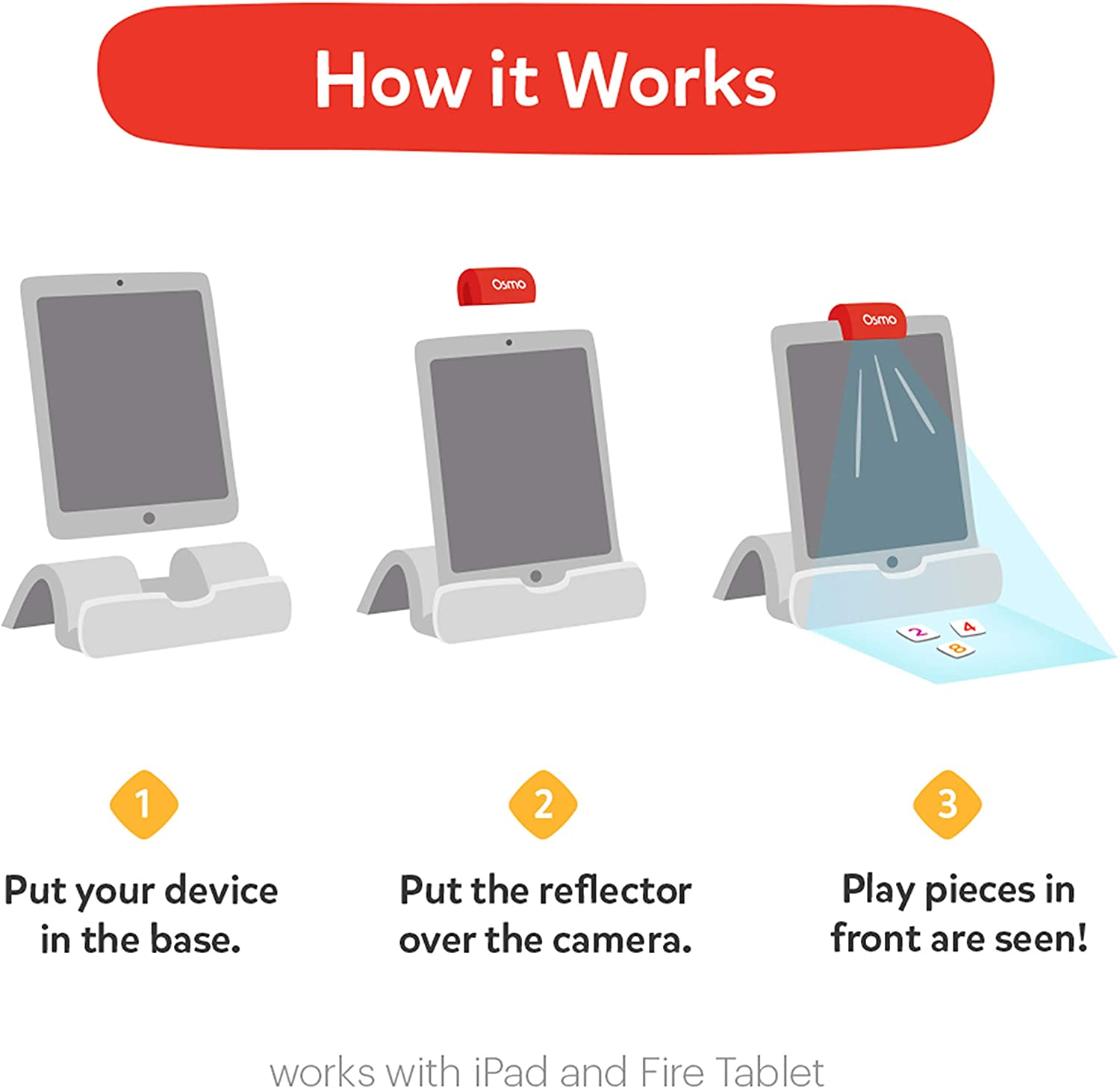 How it Works

Osmo

Osmo

2 4 8

1

Put your device in the base.

2

Put the reflector over the camera.

3

Play pieces in front are seen!

works with iPad and Fire Tablet