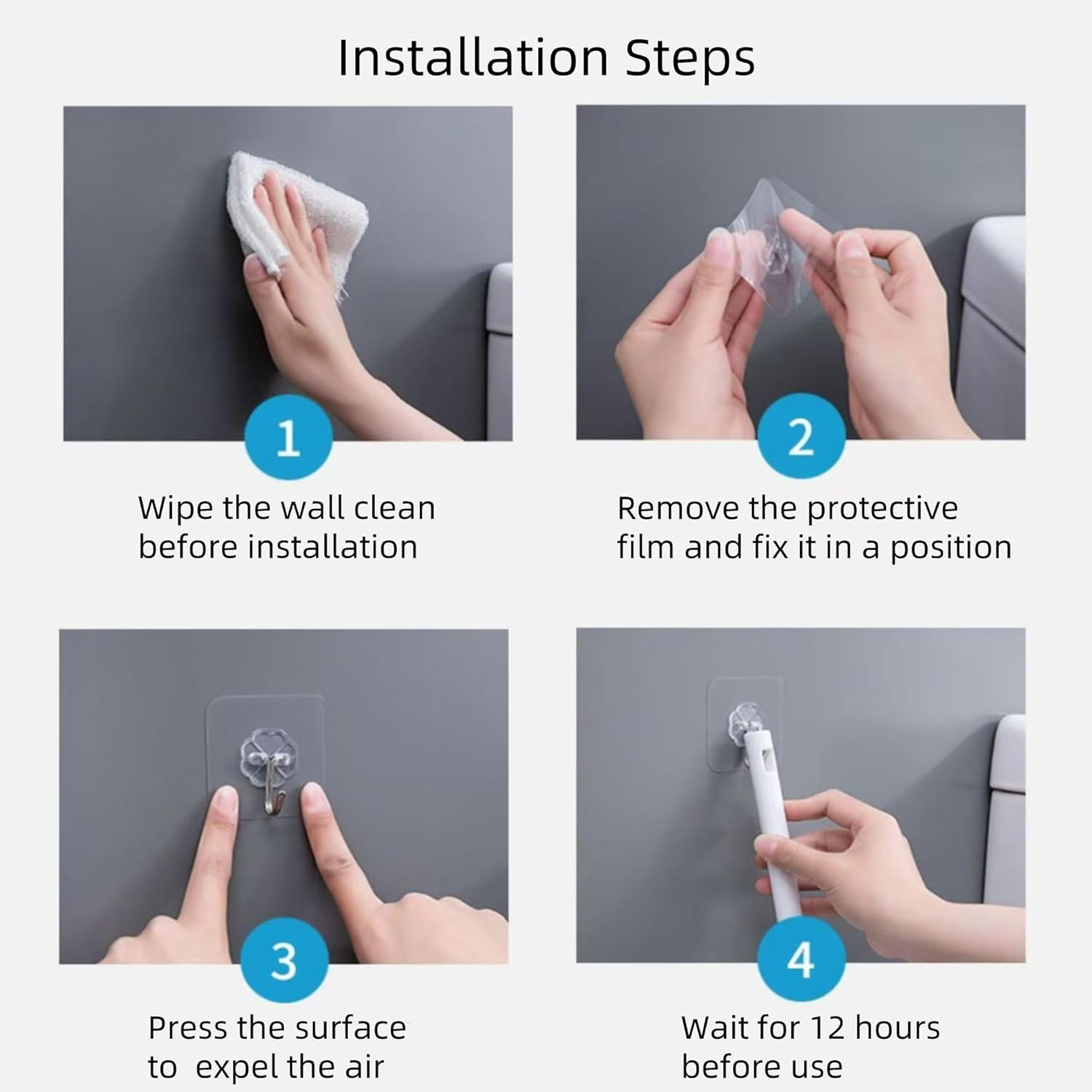 Installation Steps

1

Wipe the wall clean before installation

2

Remove the protective film and fix it in a position

3

Press the surface to expel the air

4

Wait for 12 hours before use