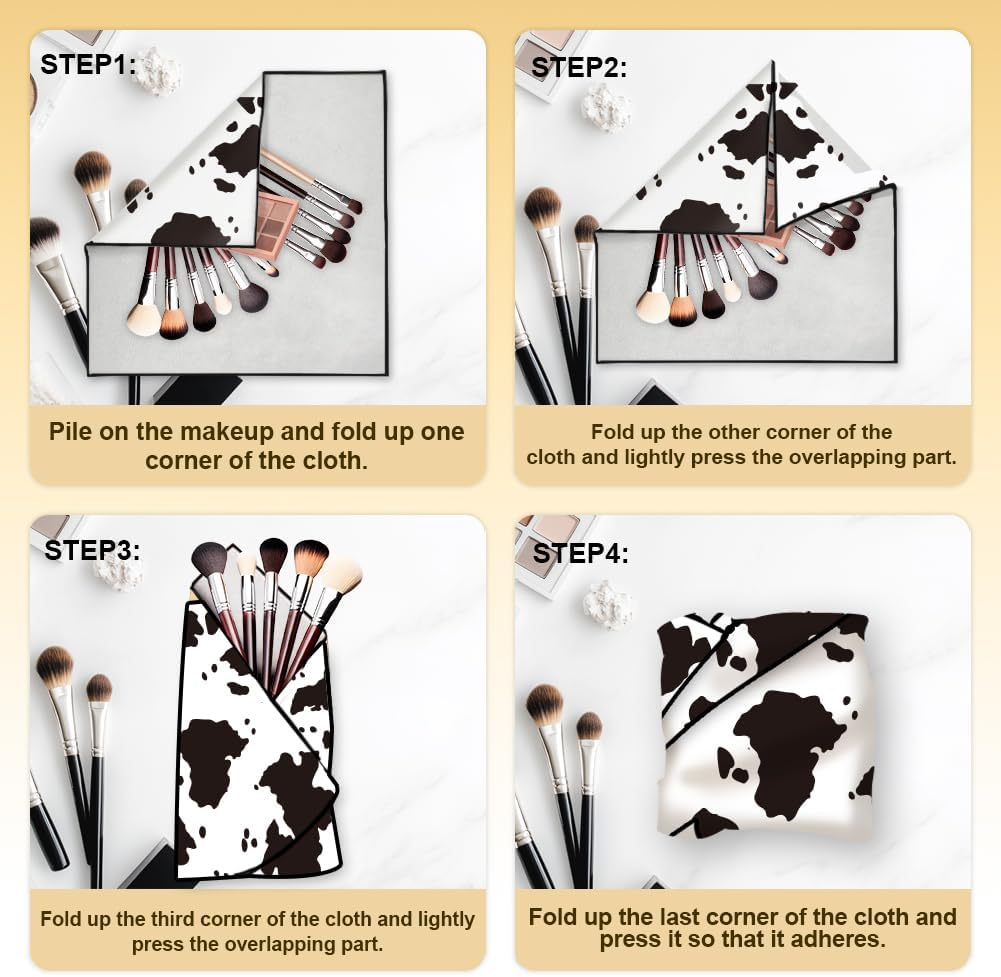 STEP1:

Pile on the makeup and fold up one corner of the cloth.

STEP2:

Fold up the other corner of the cloth and lightly press the overlapping part.

STEP3:

Fold up the third corner of the cloth and lightly press the overlapping part.

STEP4:

Fold up the last corner of the cloth and press it so that it adheres.