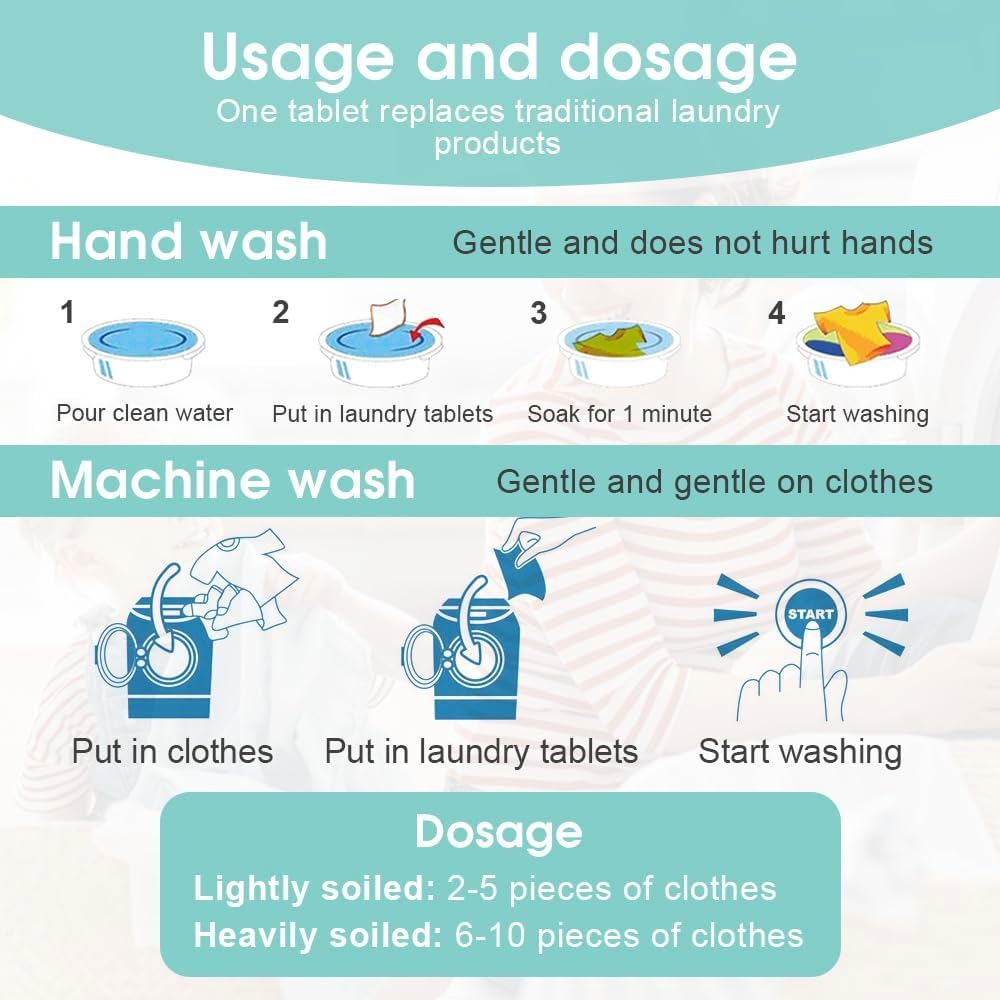 Usage and dosage
One tablet replaces traditional laundry products

Hand wash
Gentle and does not hurt hands

1
Pour clean water

2
Put in laundry tablets

3
Soak for 1 minute

4
Start washing

Machine wash
Gentle and gentle on clothes

Put in clothes

Put in laundry tablets

START
Start washing

Dosage
Lightly soiled: 2-5 pieces of clothes
Heavily soiled: 6-10 pieces of clothes