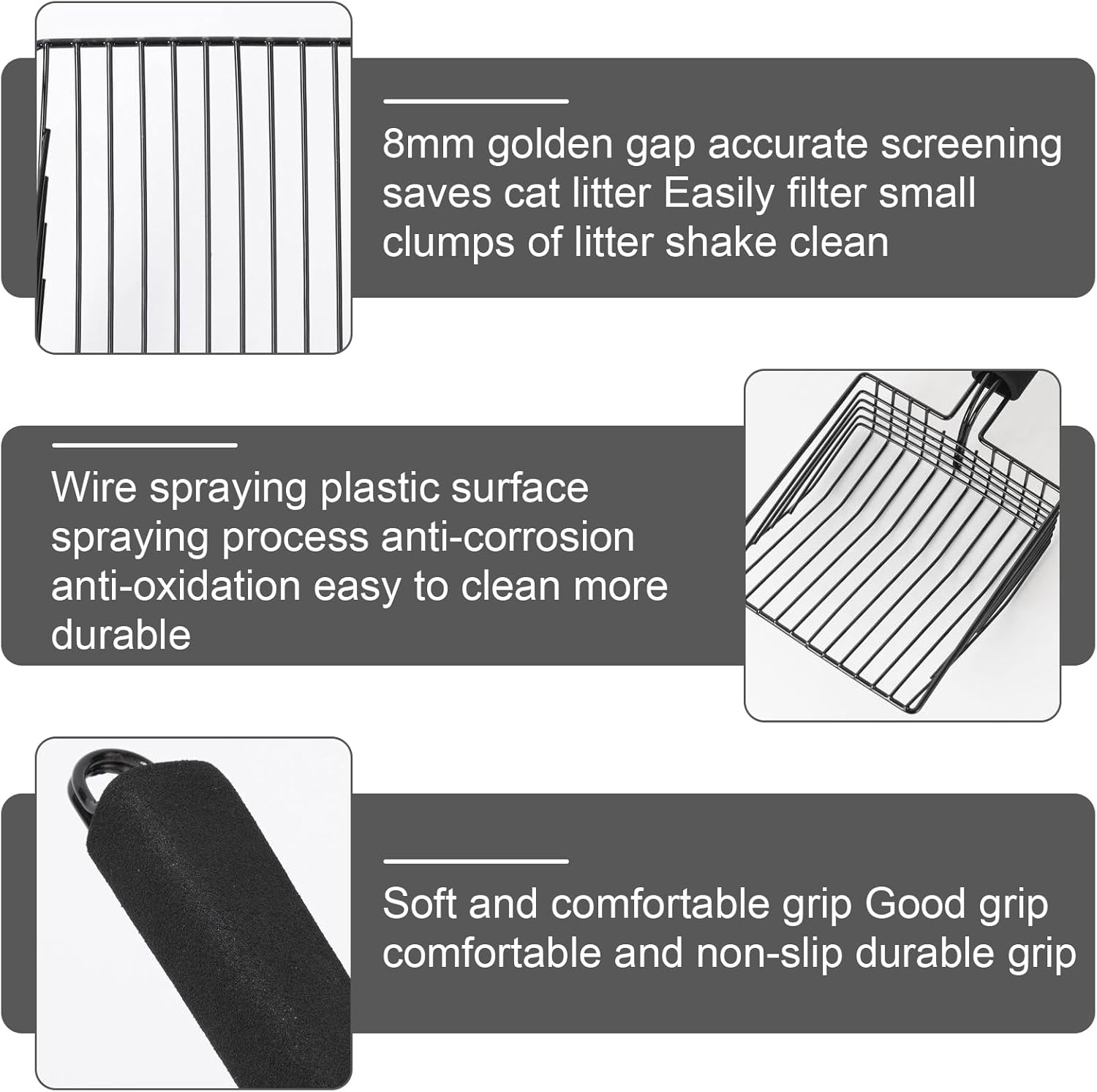 8mm golden gap accurate screening saves cat litter Easily filter small clumps of litter shake clean

Wire spraying plastic surface spraying process anti-corrosion anti-oxidation easy to clean more durable

Soft and comfortable grip Good grip comfortable and non-slip durable grip