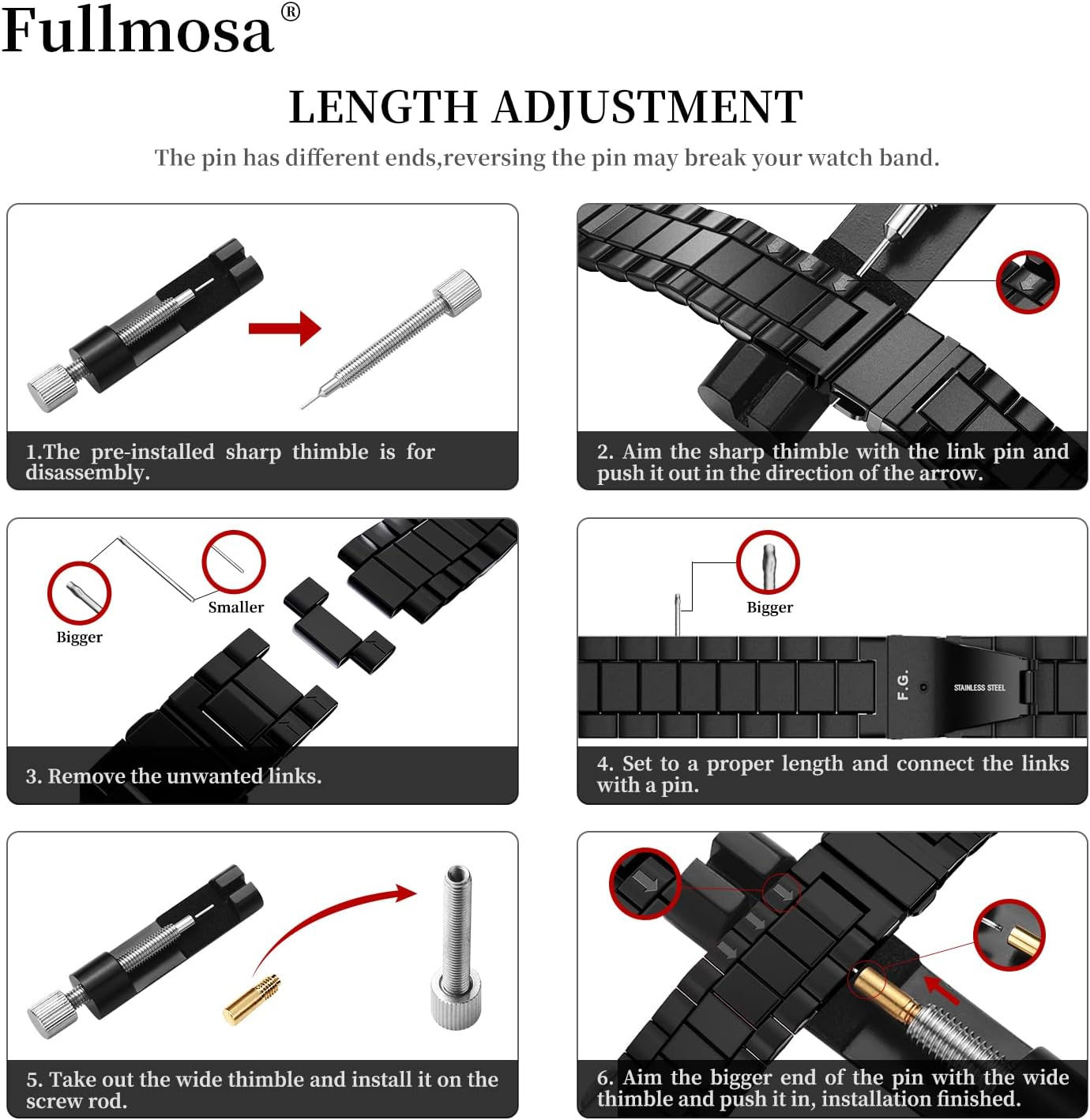 Fullmosa®

LENGTH ADJUSTMENT

The pin has different ends,reversing the pin may break your watch band.

1.The pre-installed sharp thimble is for disassembly.

2. Aim the sharp thimble with the link pin and push it out in the direction of the arrow.

Bigger

Smaller

3. Remove the unwanted links.

Bigger

F.G.

STAINLESS STEEL

4. Set to a proper length and connect the links with a pin.

5. Take out the wide thimble and install it on the screw rod.

6. Aim the bigger end of the pin with the wide thimble and push it in, installation finished.