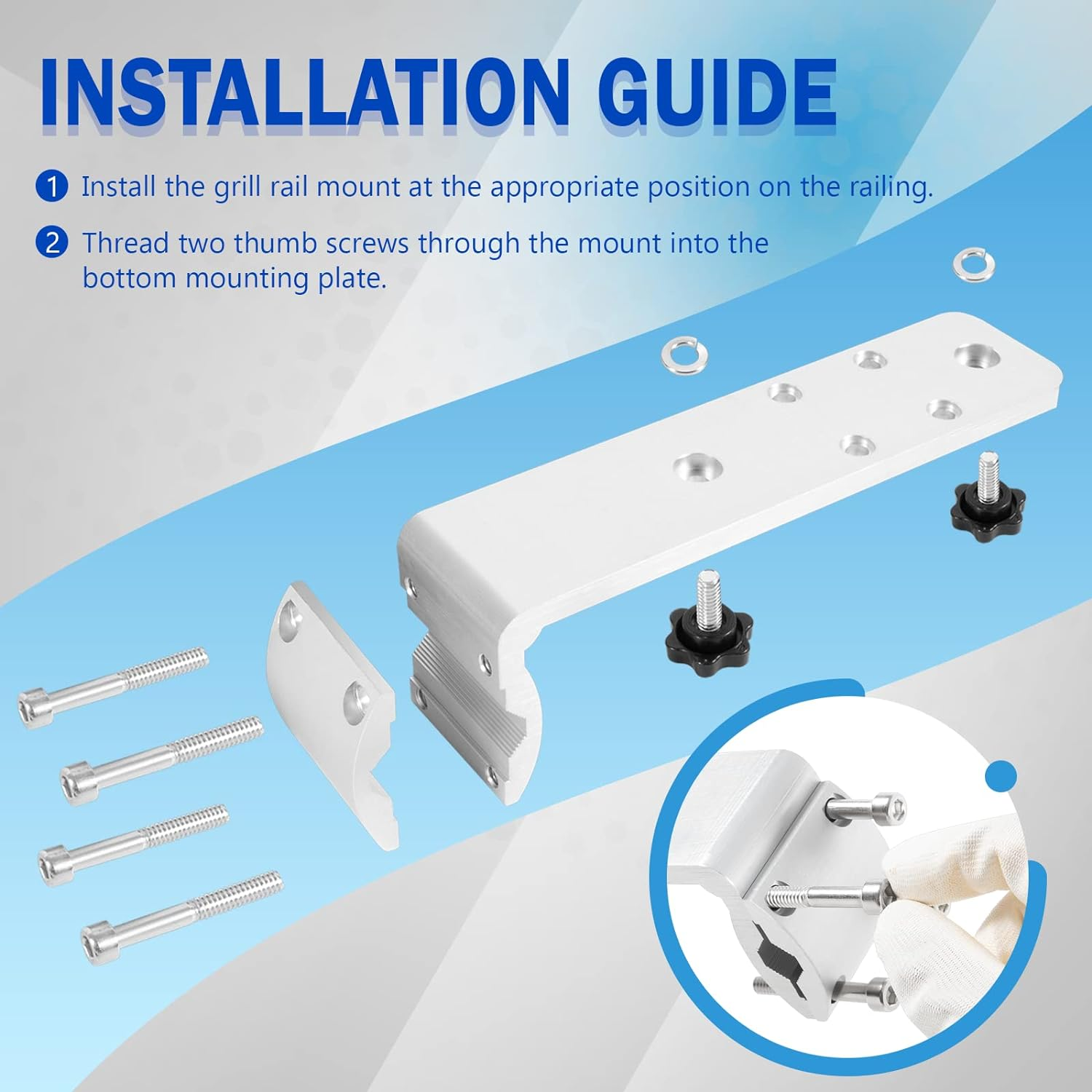 INSTALLATION GUIDE

1 Install the grill rail mount at the appropriate position on the railing.

2 Thread two thumb screws through the mount into the bottom mounting plate.