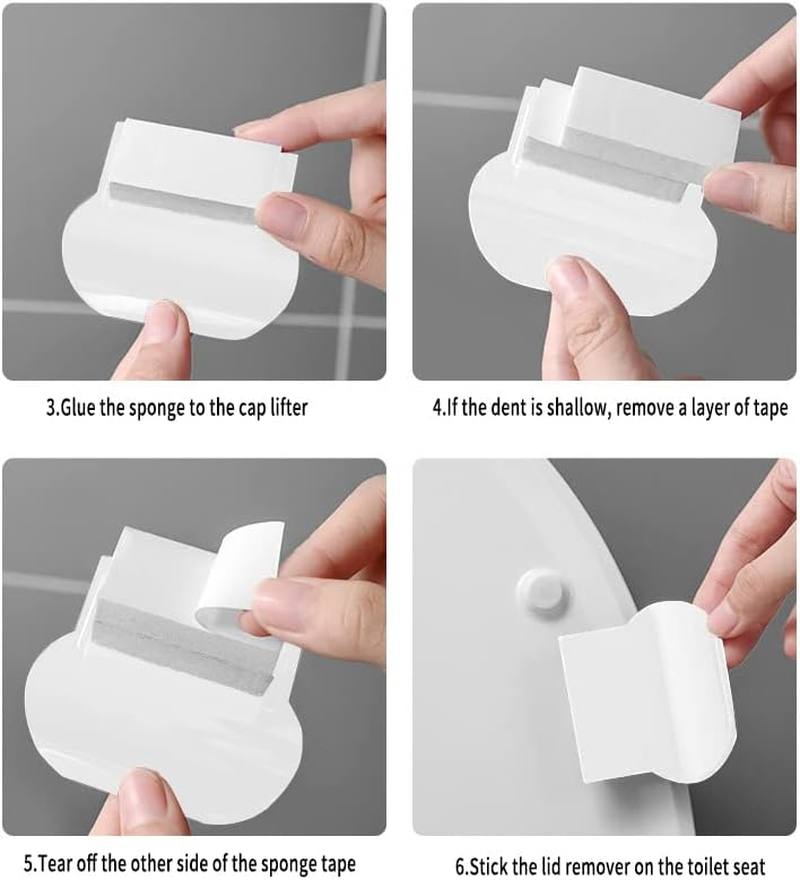 3.Glue the sponge to the cap lifter

4.If the dent is shallow, remove a layer of tape

5.Tear off the other side of the sponge tape

6.Stick the lid remover on the toilet seat