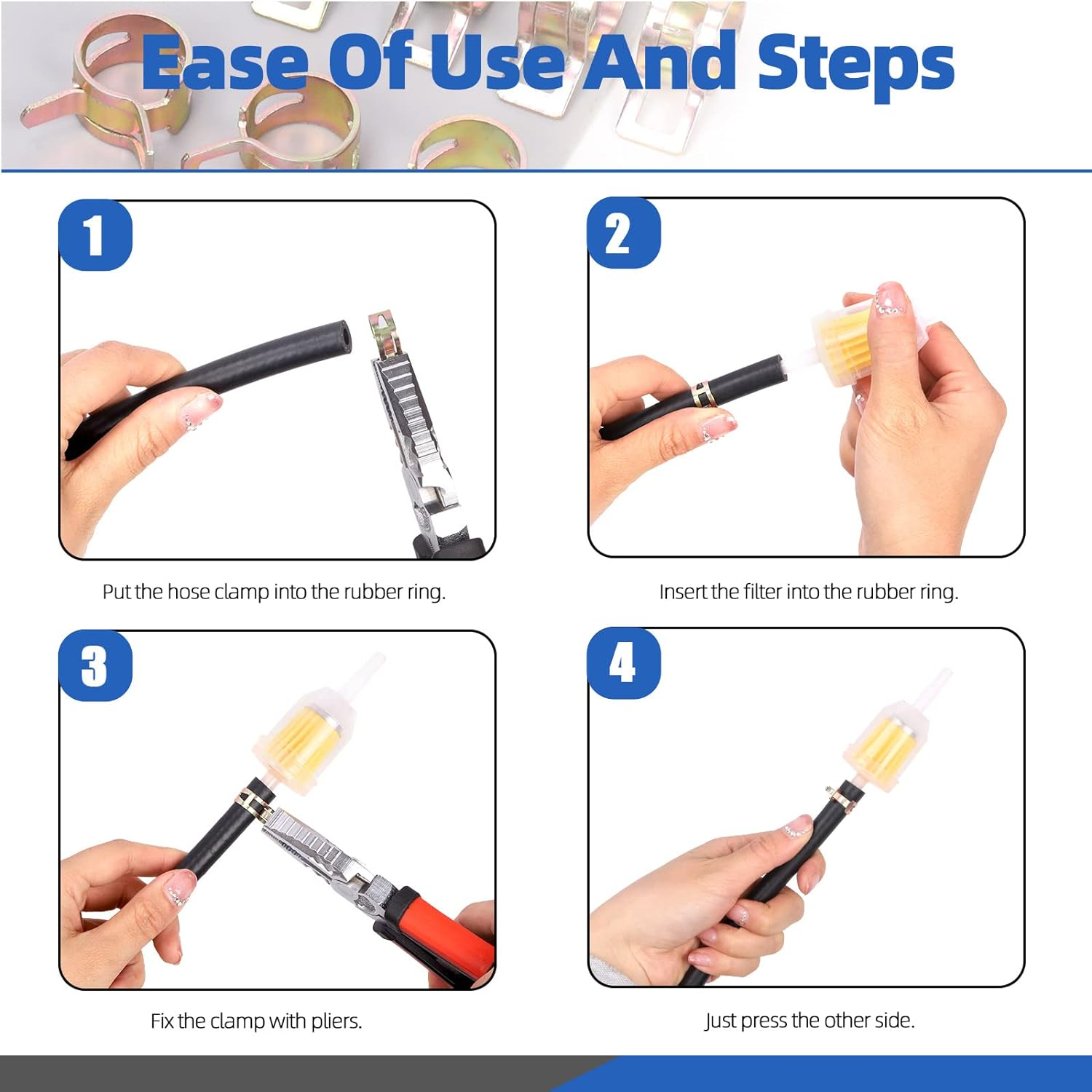 Ease Of Use And Steps

1

Put the hose clamp into the rubber ring.

2

Insert the filter into the rubber ring.

3

Fix the clamp with pliers.

4

Just press the other side.