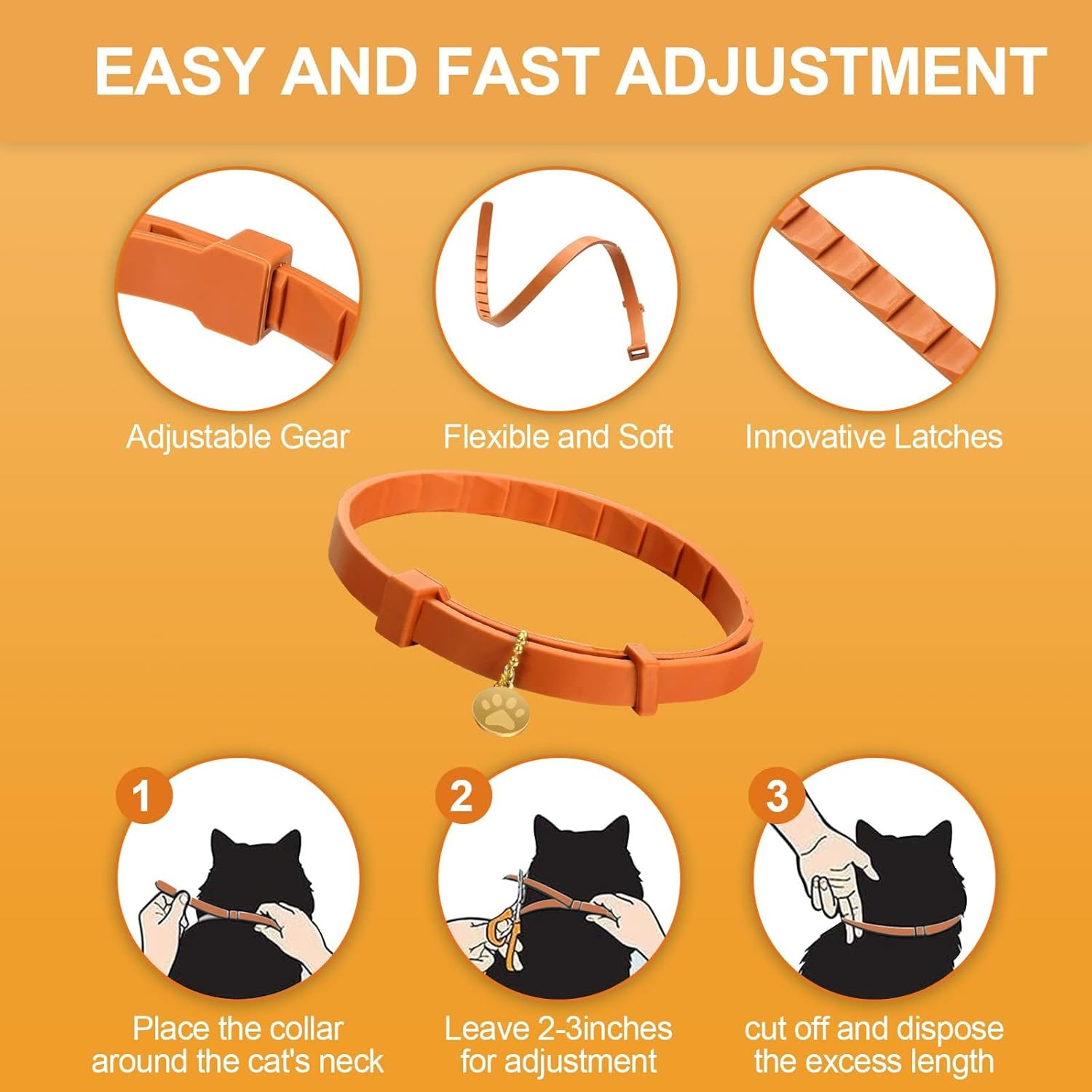 EASY AND FAST ADJUSTMENT

Adjustable Gear

Flexible and Soft

Innovative Latches

1

Place the collar around the cat's neck

2

Leave 2-3inches for adjustment

3

cut off and dispose the excess length