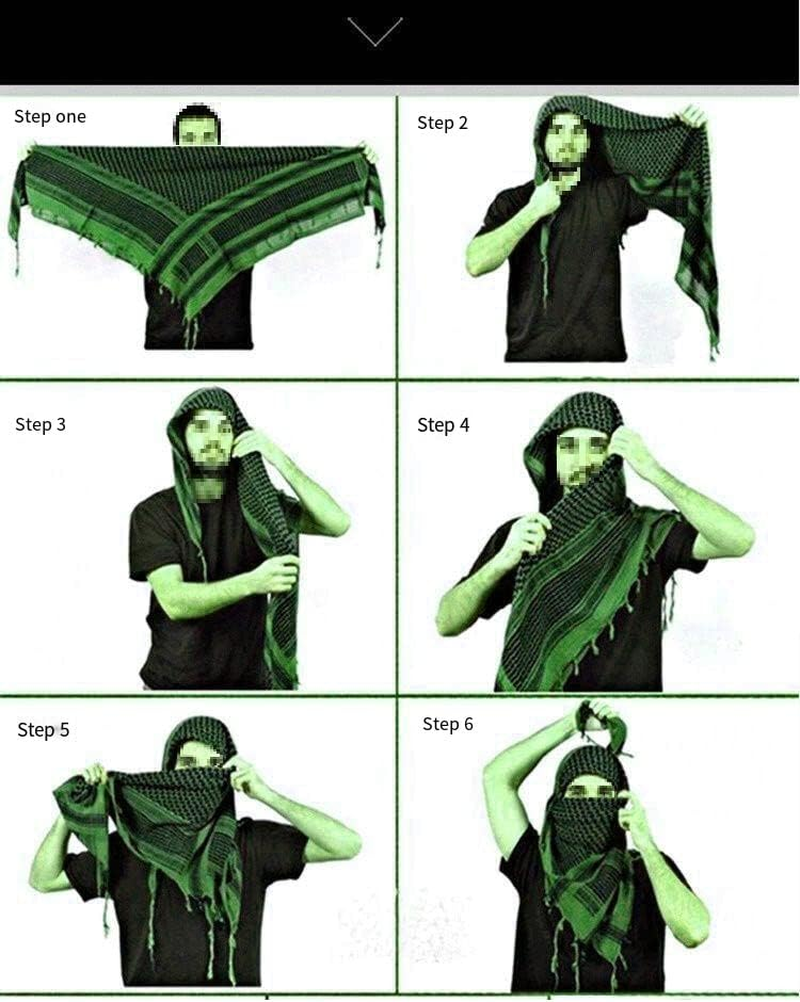 Step one

Step 2

Step 3

Step 4

Step 5

Step 6