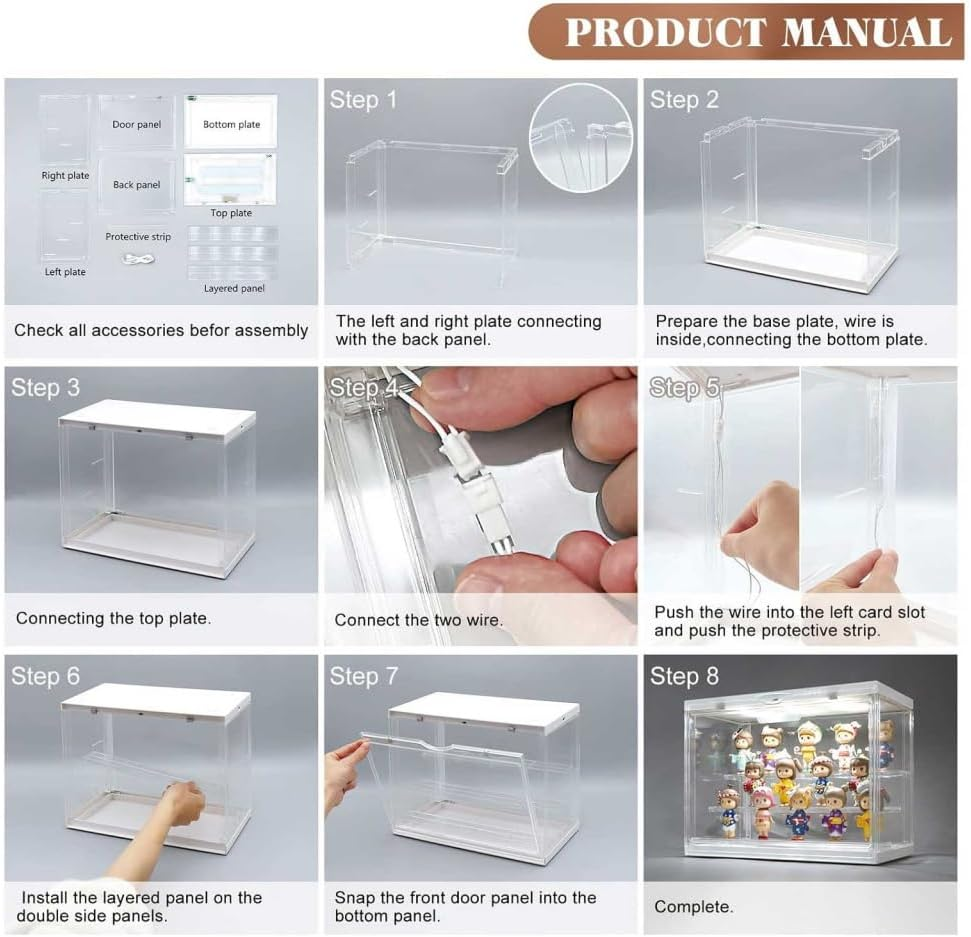 PRODUCT MANUAL

Door panel
Bottom plate
Right plate
Back panel
Top plate
Protective strip
Left plate
Layered panel

Check all accessories befor assembly

Step 1

The left and right plate connecting with the back panel.

Step 2

Prepare the base plate, wire is inside,connecting the bottom plate.

Step 3

Connecting the top plate.

Step 4

Connect the two wire.

Step 5

Push the wire into the left card slot and push the protective strip.

Step 6

Install the layered panel on the double side panels.

Step 7

Snap the front door panel into the bottom panel.

Step 8

Complete.