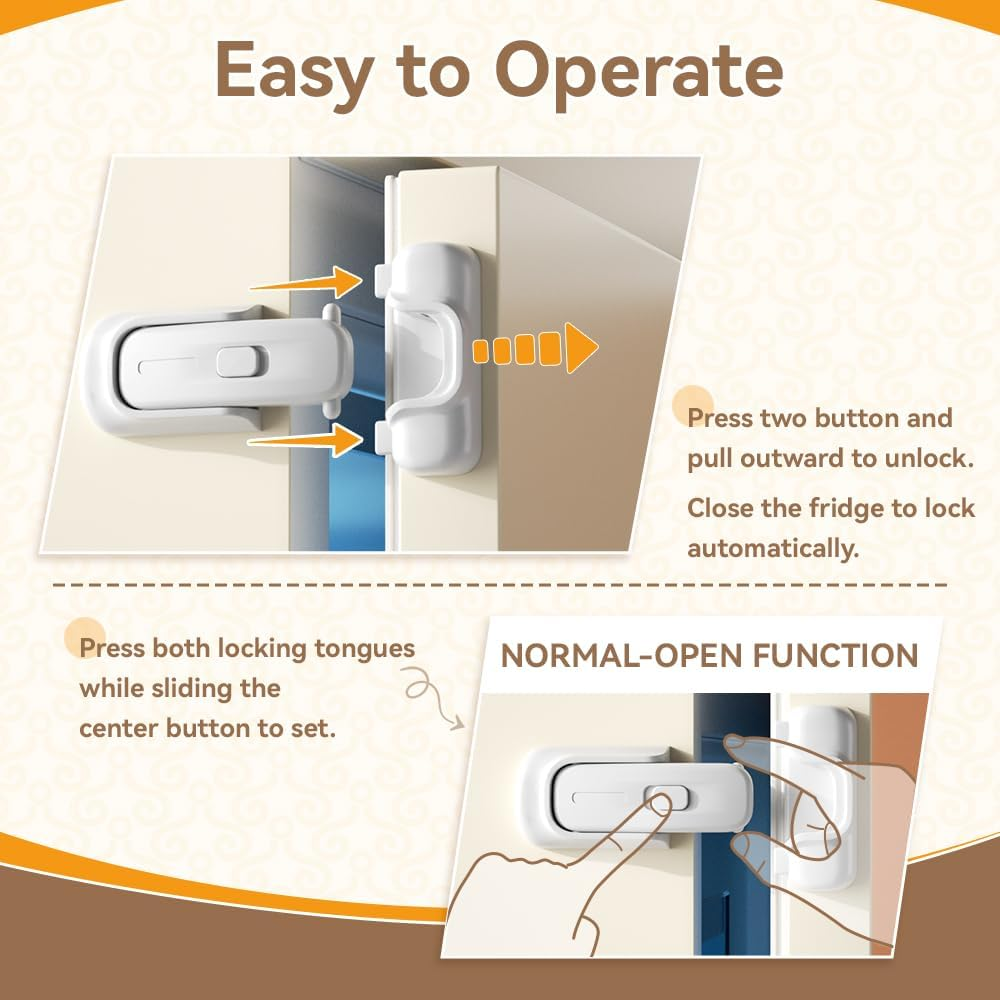 Easy to Operate

Press two button and pull outward to unlock.

Close the fridge to lock automatically.

Press both locking tongues while sliding the center button to set.

NORMAL-OPEN FUNCTION