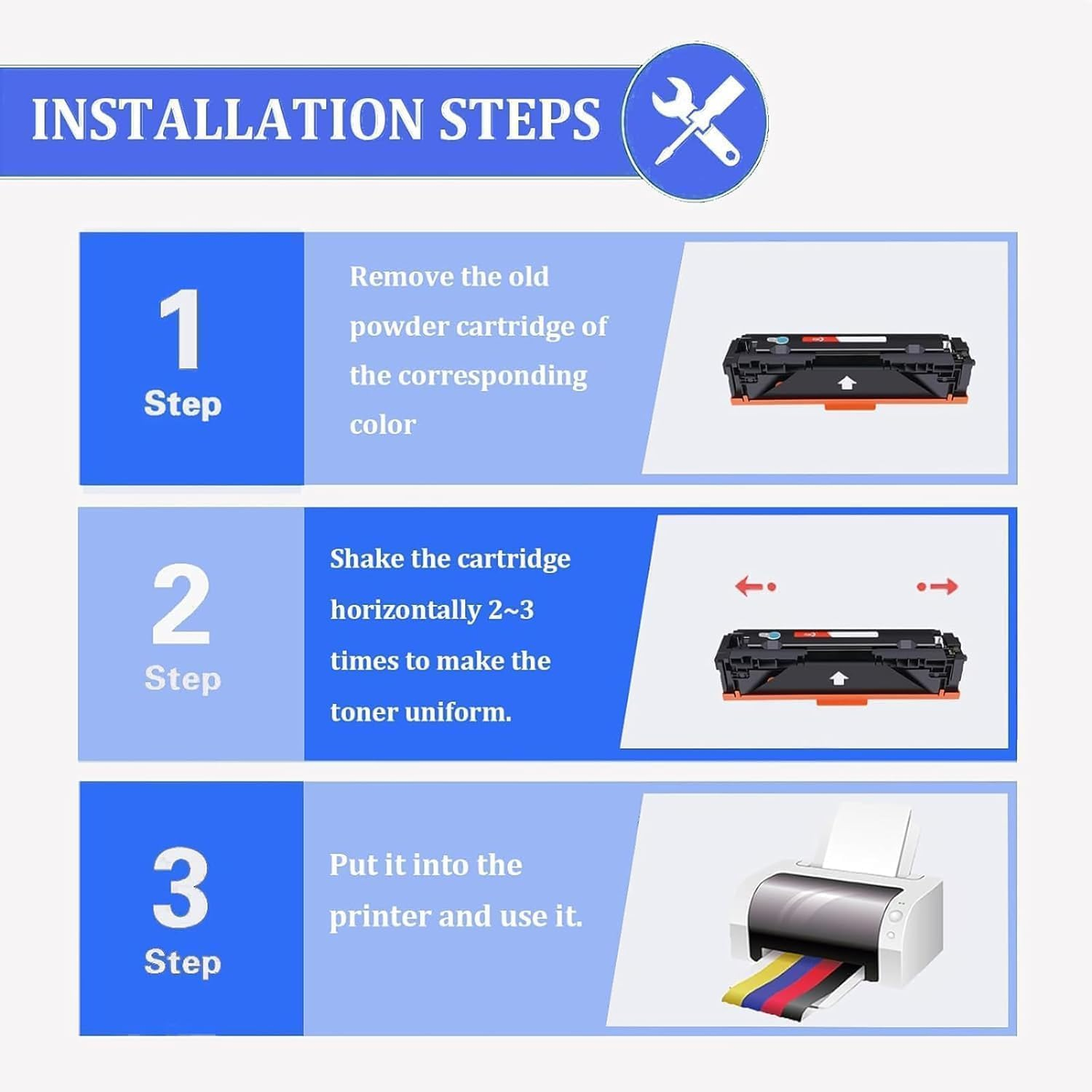 INSTALLATION STEPS

1
Step

Remove the old powder cartridge of the corresponding color

2
Step

Shake the cartridge horizontally 2~3 times to make the toner uniform.

3
Step

Put it into the printer and use it.