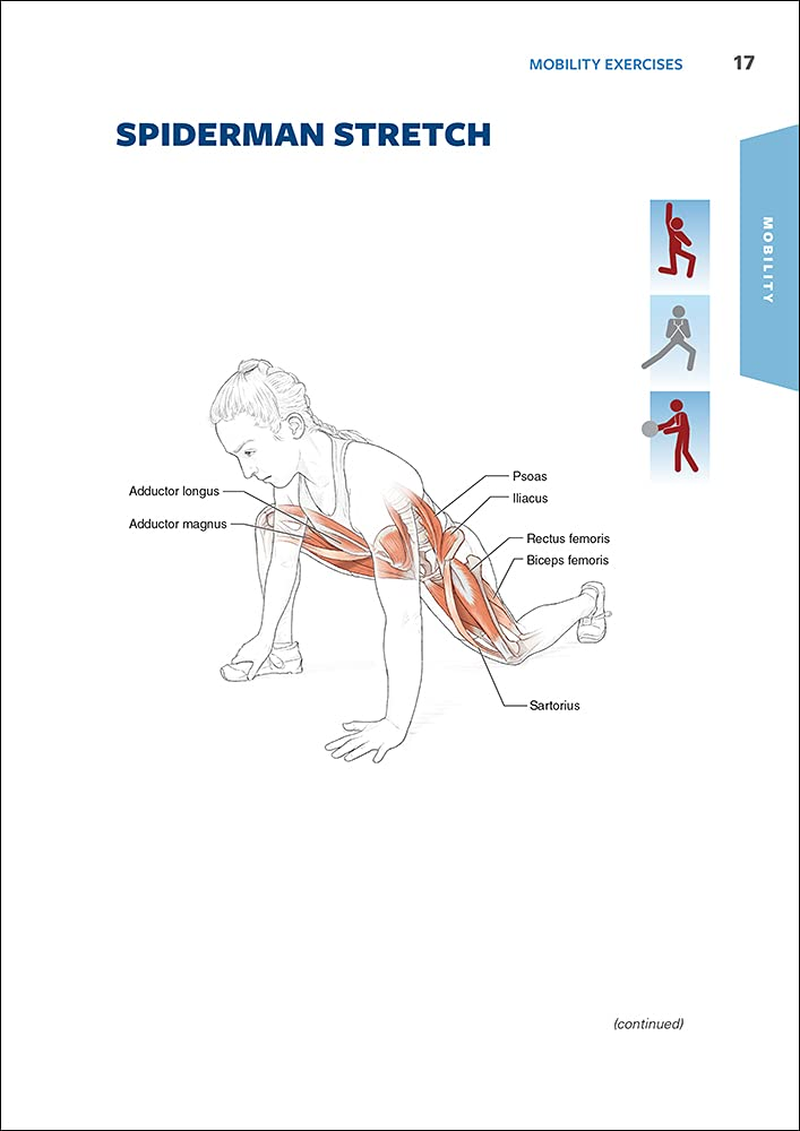 MOBILITY EXERCISES 17

SPIDERMAN STRETCH

MOBILITY

Adductor longus
Adductor magnus
Psoas
Iliacus
Rectus femoris
Biceps femoris
Sartorius

(continued)