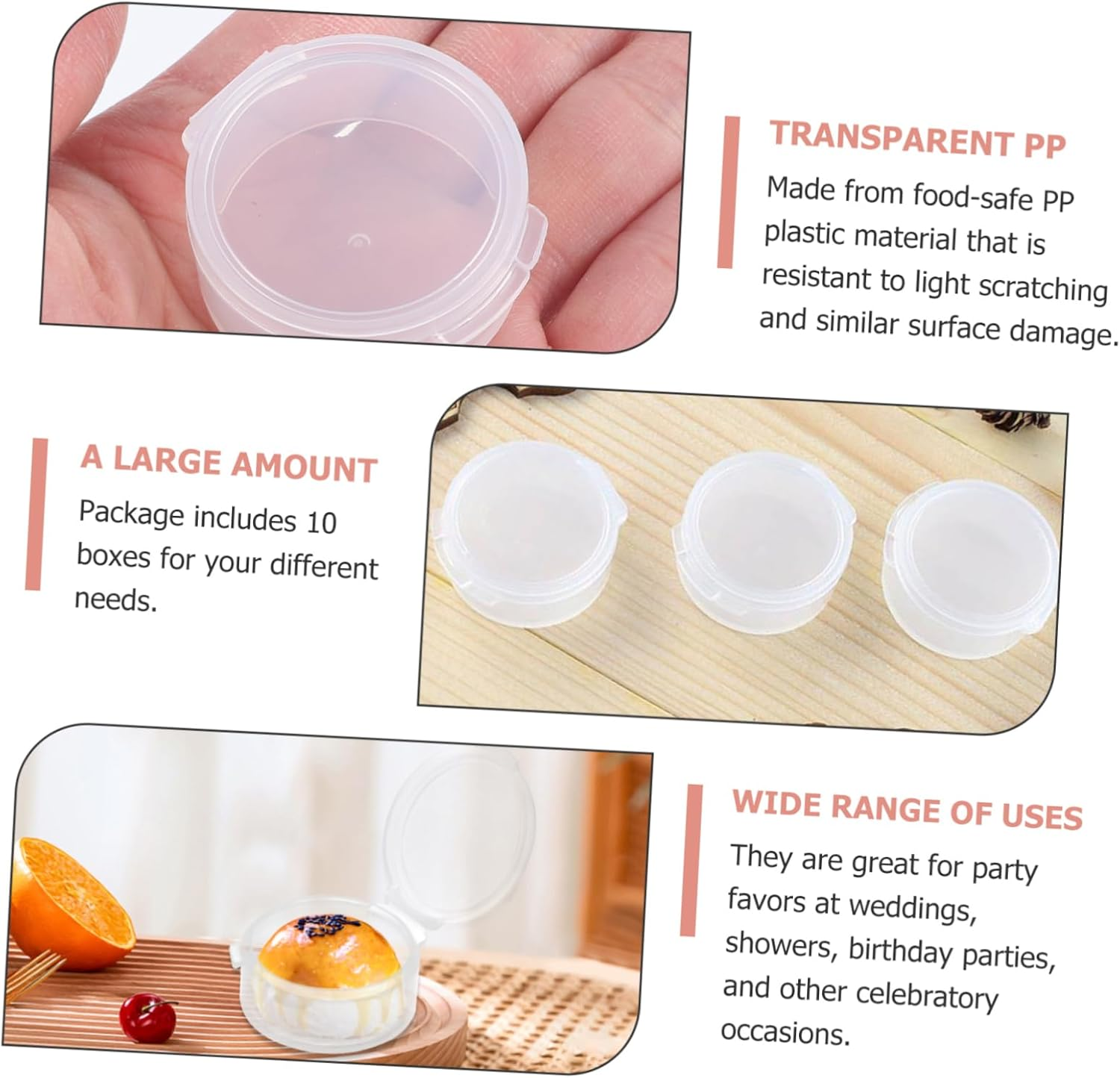 TRANSPARENT PP

Made from food-safe PP plastic material that is resistant to light scratching and similar surface damage.

A LARGE AMOUNT

Package includes 10 boxes for your different needs.

WIDE RANGE OF USES

They are great for party favors at weddings, showers, birthday parties, and other celebratory occasions.