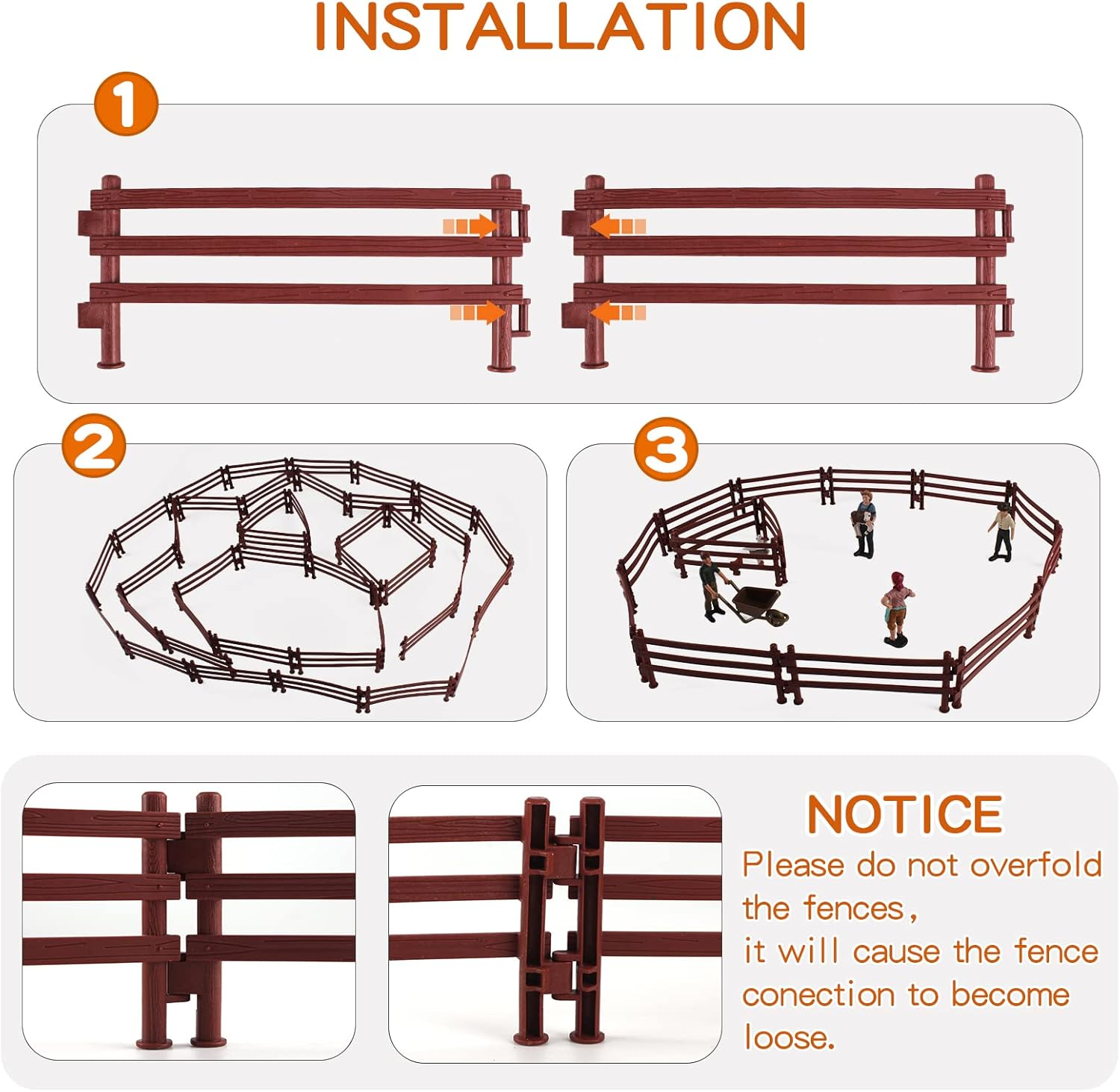 INSTALLATION

1

2

3

NOTICE

Please do not overfold the fences, it will cause the fence conection to become loose.