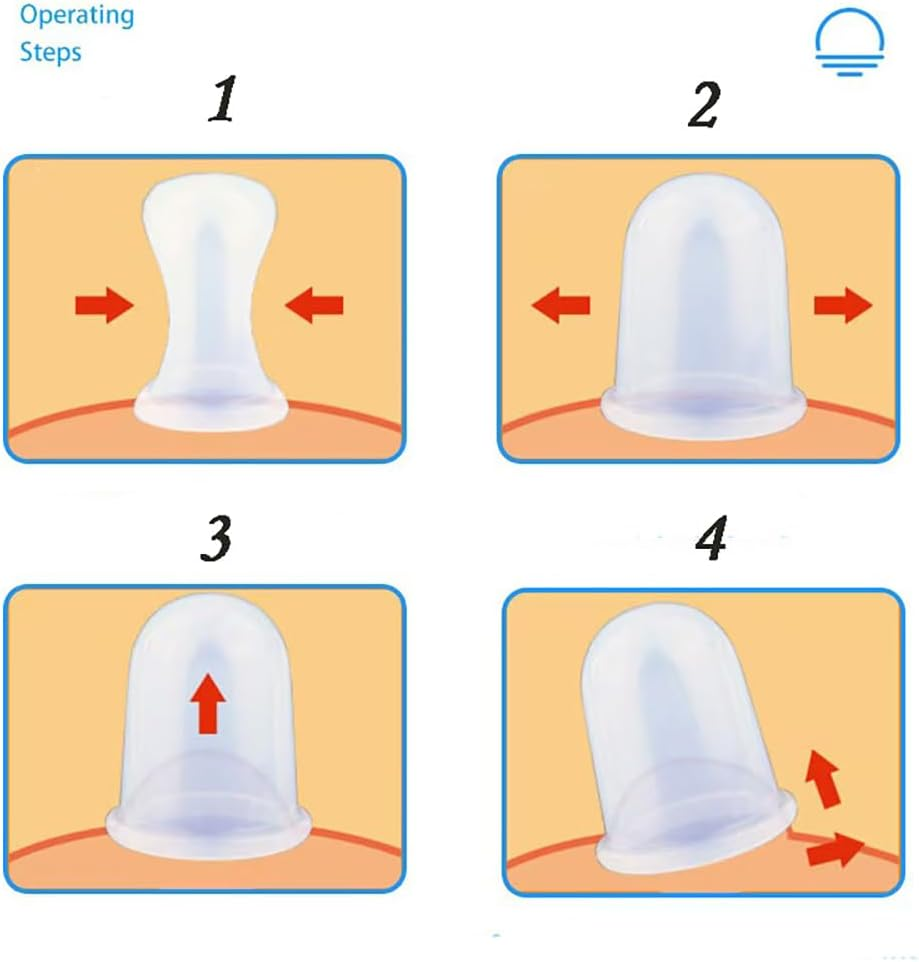 Operating Steps

1

2

3

4