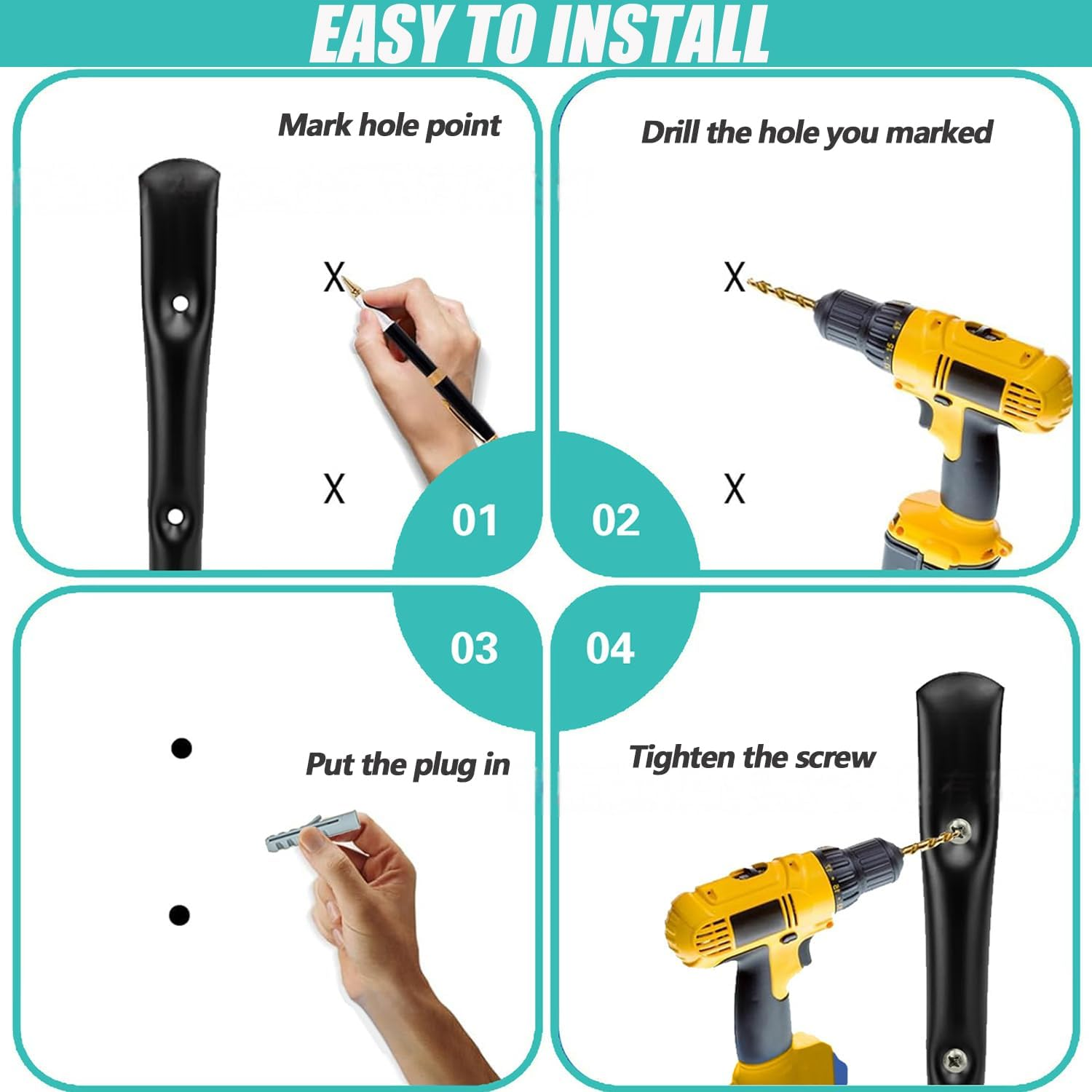 EASY TO INSTALL

Mark hole point

X

X

01

Drill the hole you marked

X

X

02

03

Put the plug in

04

Tighten the screw