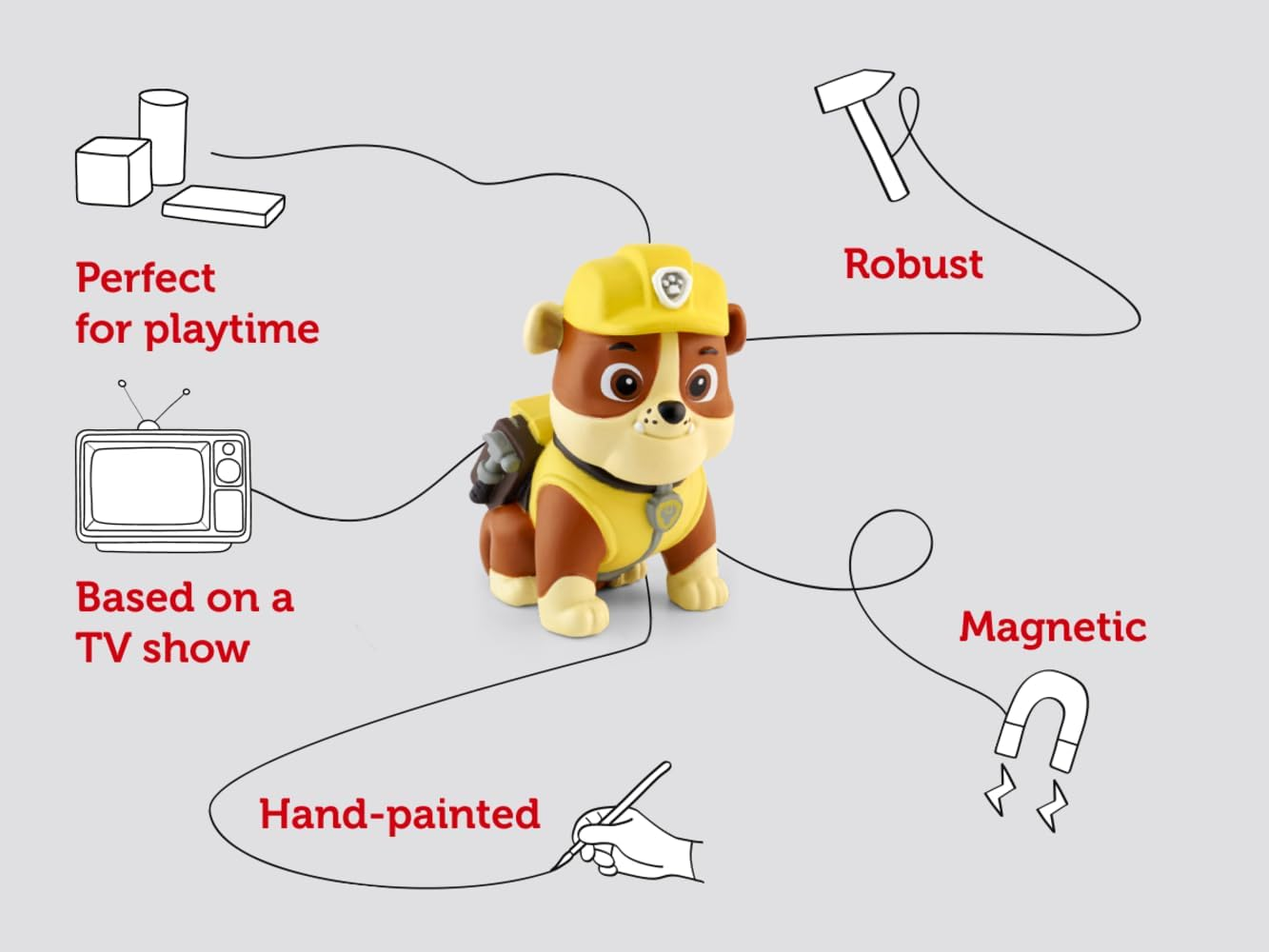 Perfect
for playtime

Robust

Based on a
TV show

Magnetic

Hand-painted