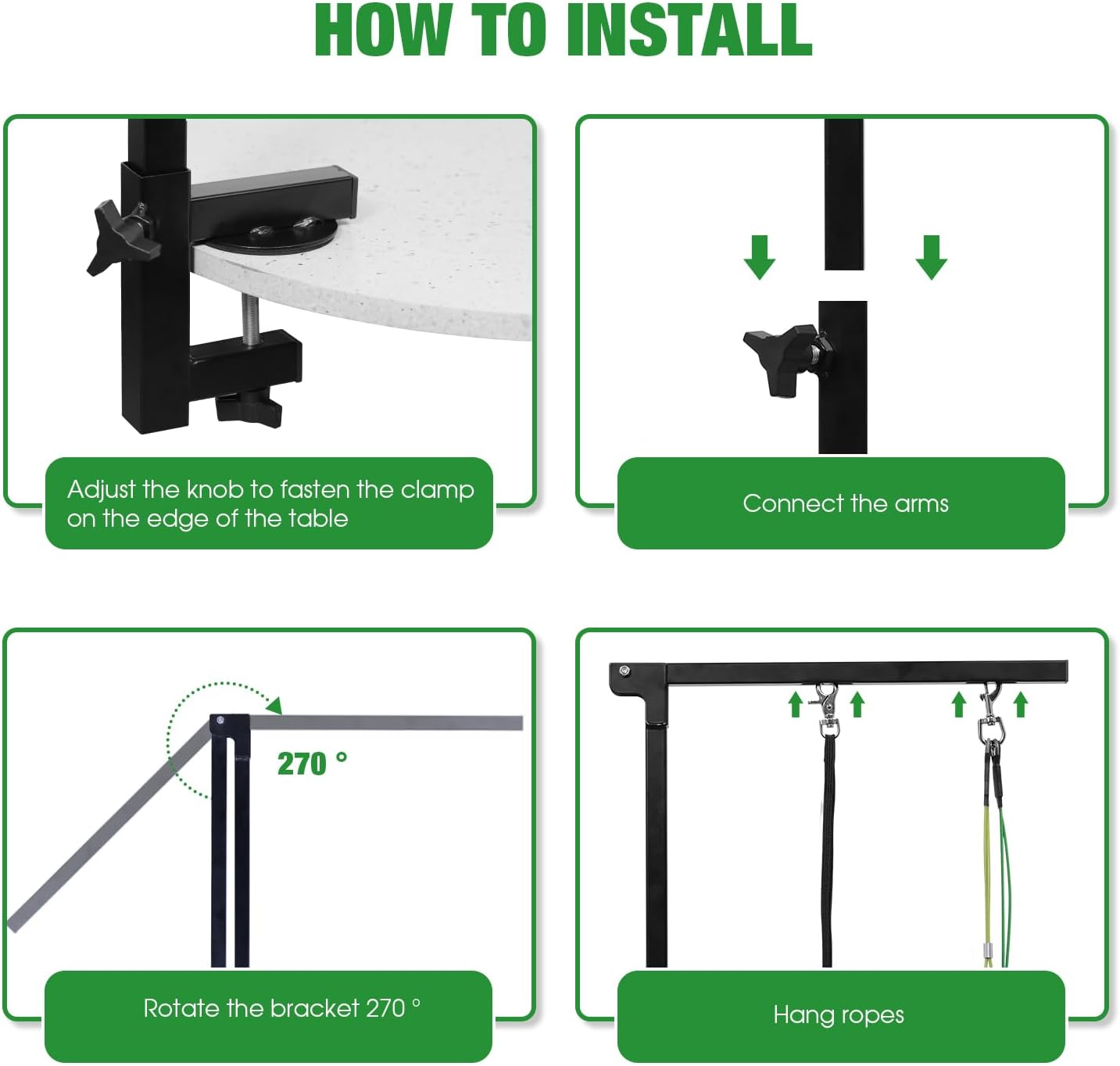 HOW TO INSTALL

Adjust the knob to fasten the clamp on the edge of the table

Connect the arms

270 °

Rotate the bracket 270 °

Hang ropes