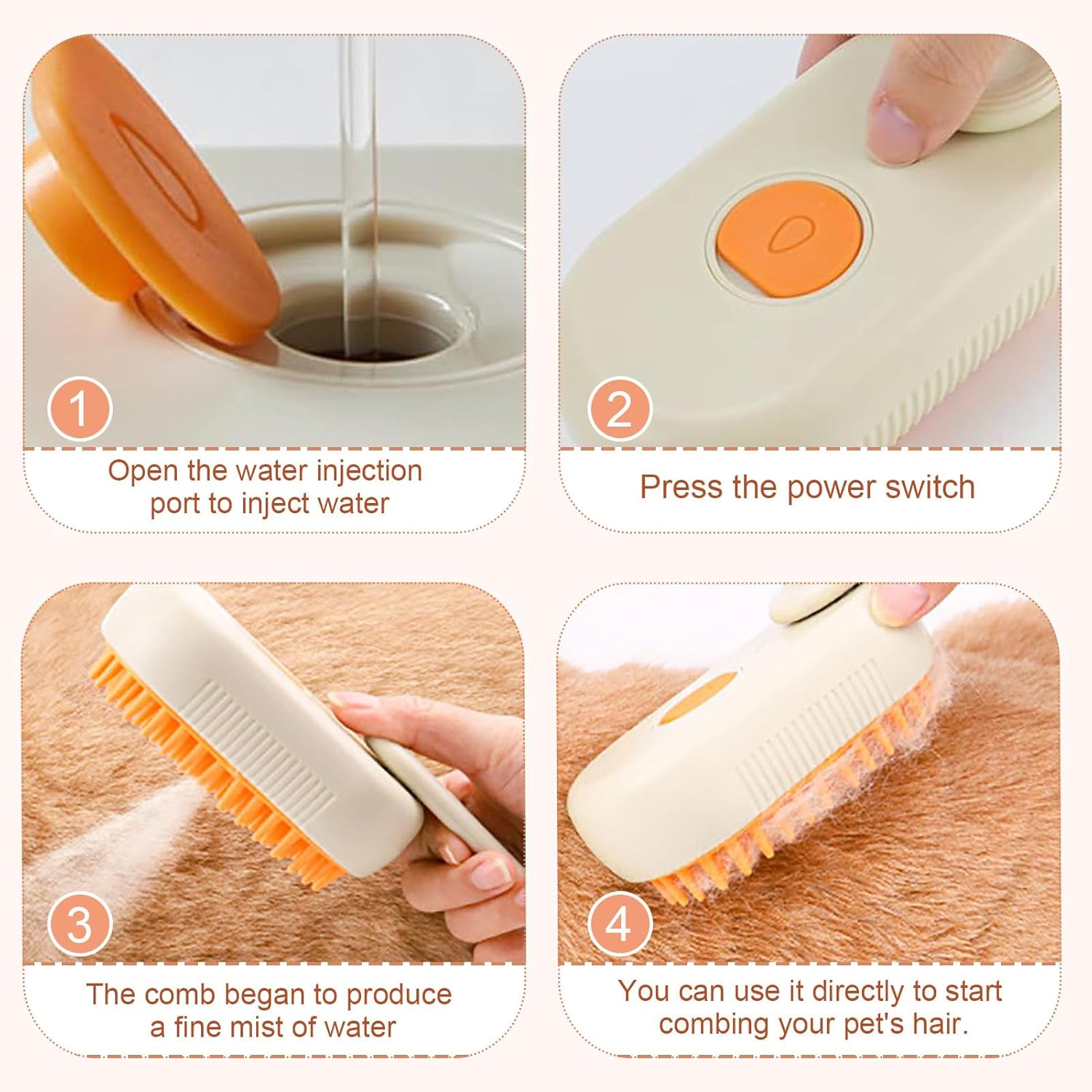 1

Open the water injection port to inject water

2

Press the power switch

3

The comb began to produce a fine mist of water

4

You can use it directly to start combing your pet's hair.