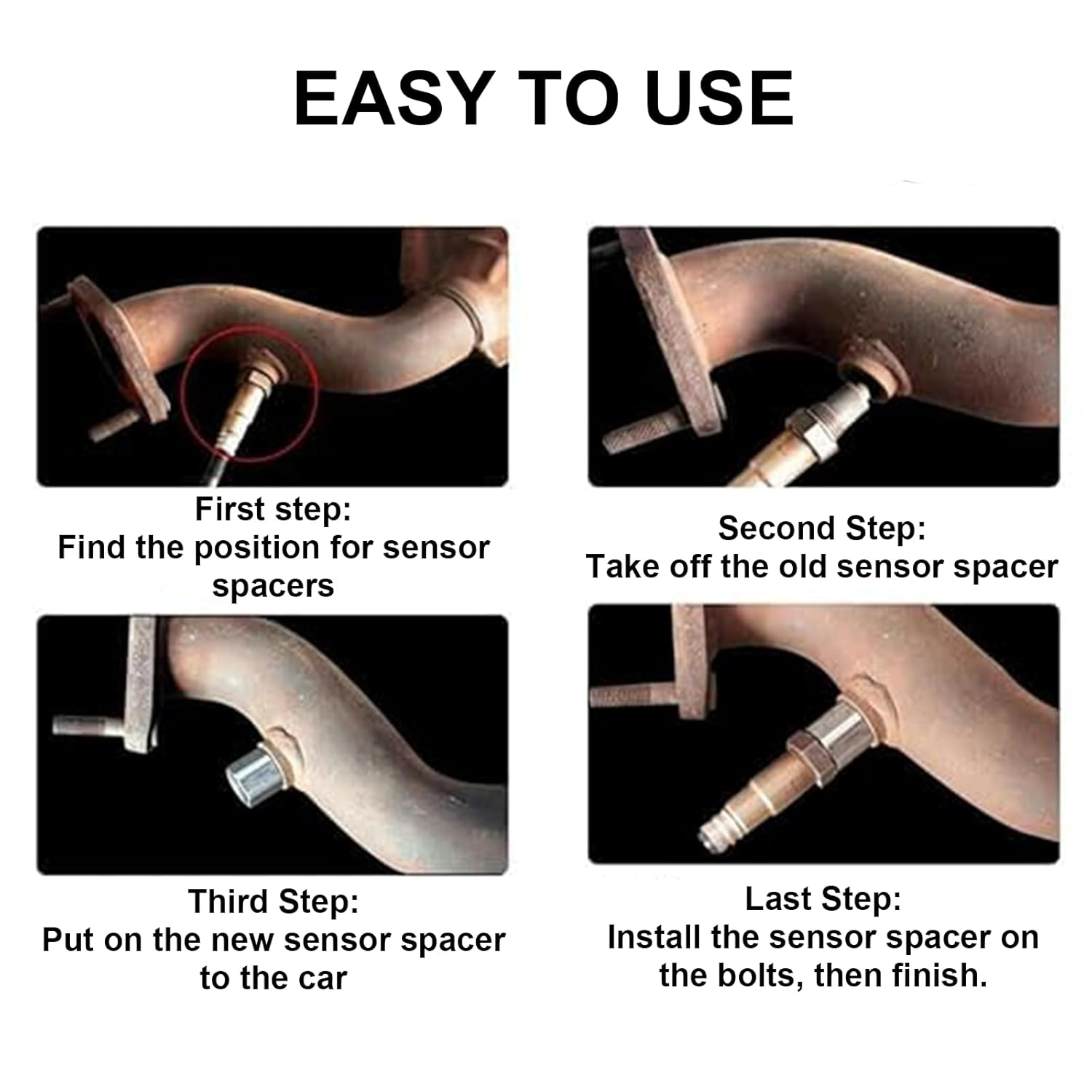 EASY TO USE

First step:
Find the position for sensor spacers

Second Step:
Take off the old sensor spacer

Third Step:
Put on the new sensor spacer to the car

Last Step:
Install the sensor spacer on the bolts, then finish.