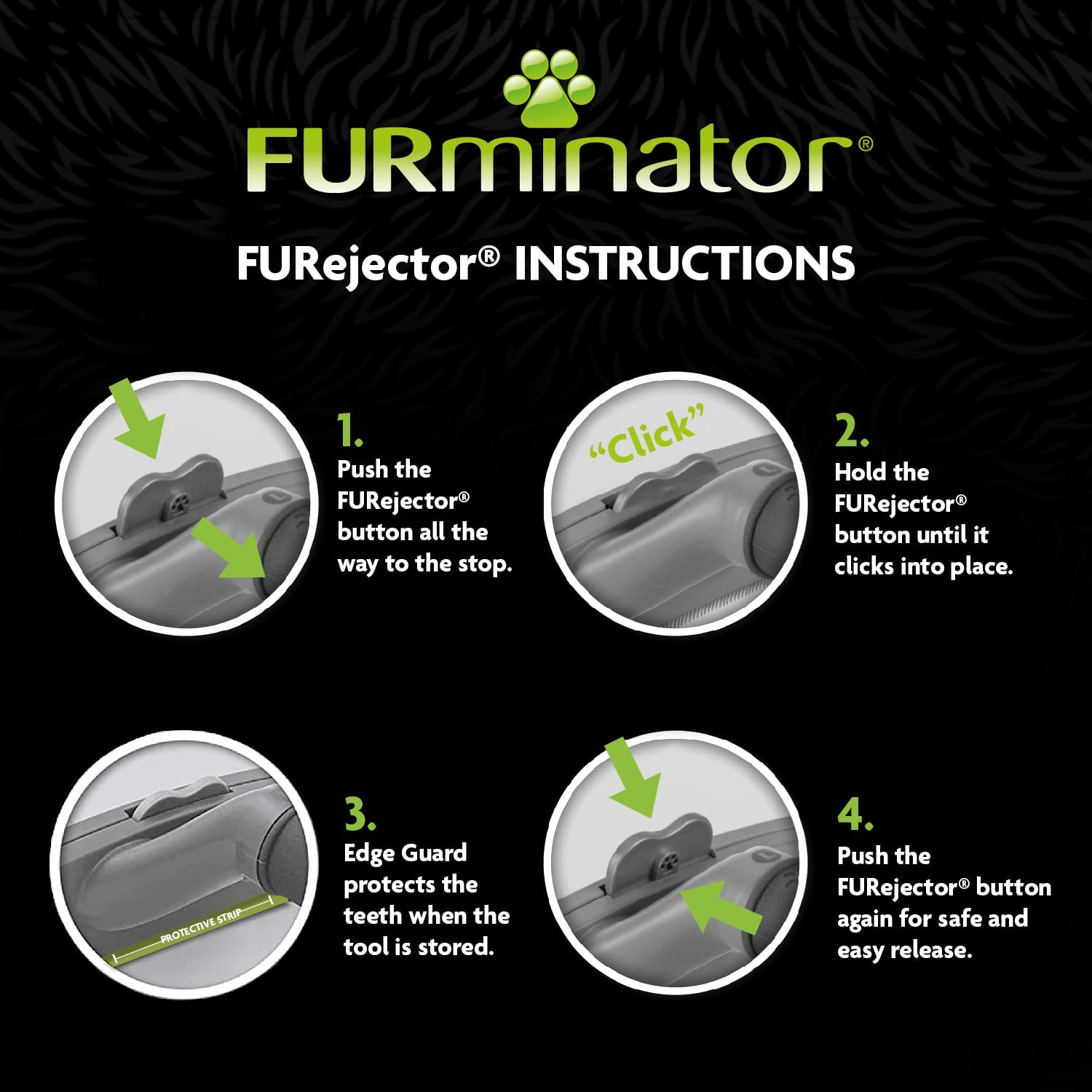 FURminator®

FURejector® INSTRUCTIONS

1.
Push the FURejector® button all the way to the stop.

"Click"

2.
Hold the FURejector® button until it clicks into place.

PROTECTIVE STRIP

3.
Edge Guard protects the teeth when the tool is stored.

4.
Push the FURejector® button again for safe and easy release.