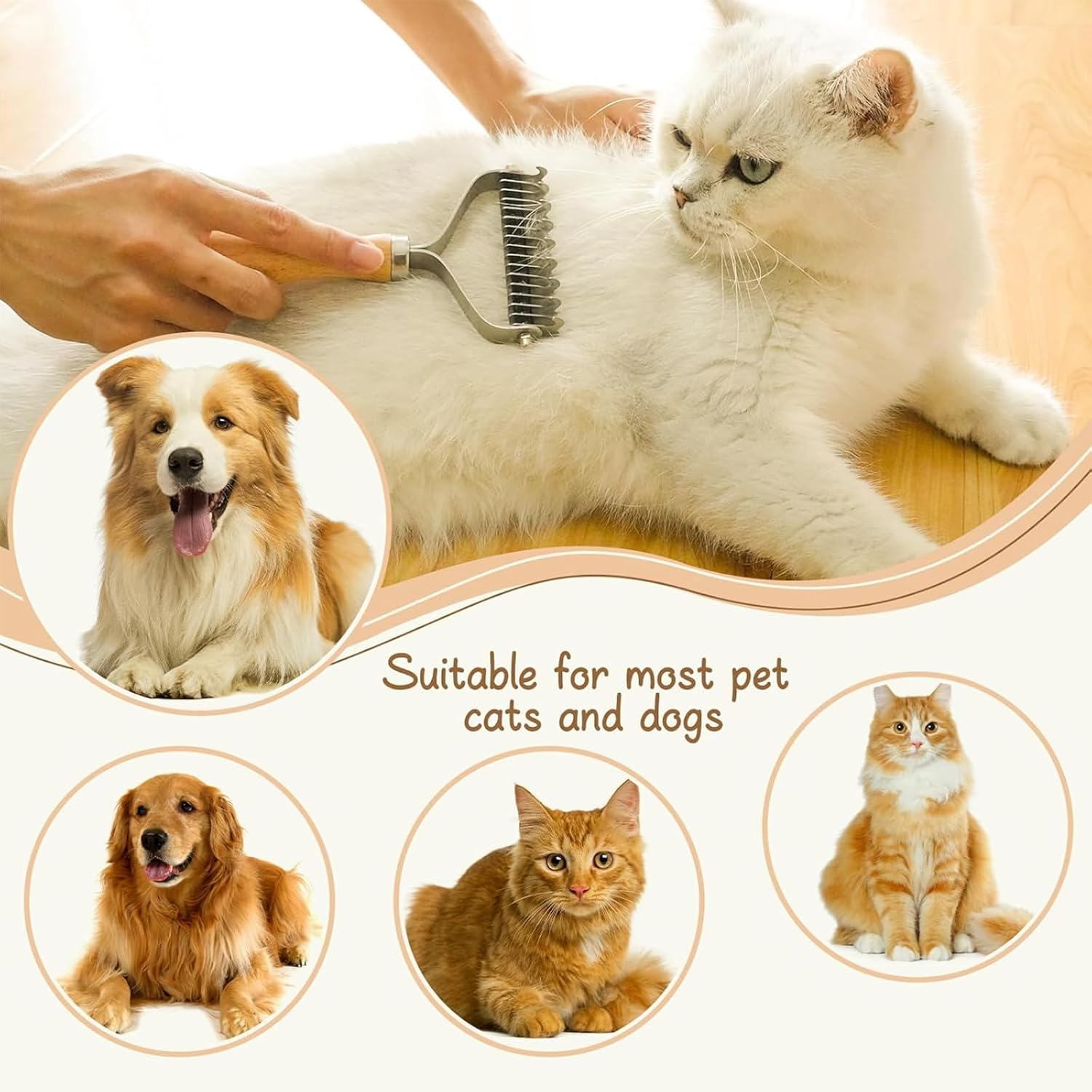 Suitable for most pet cats and dogs