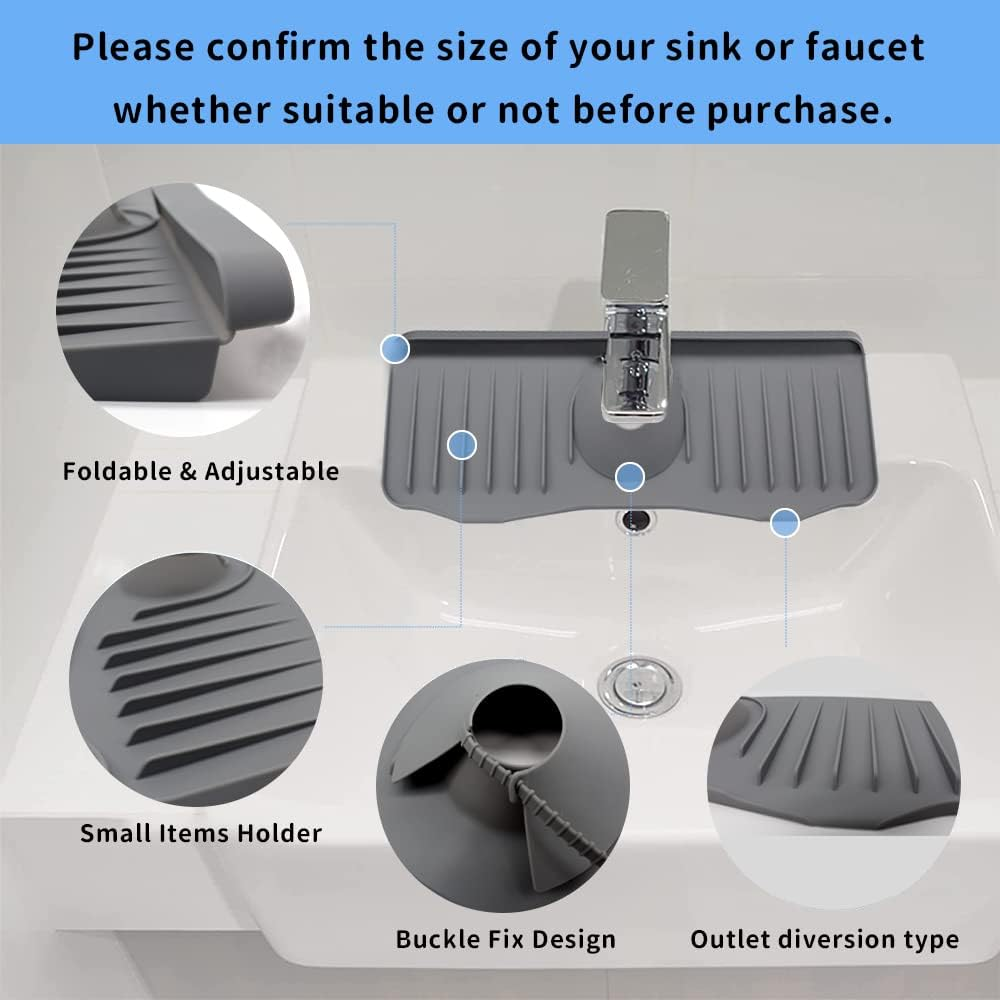 Please confirm the size of your sink or faucet whether suitable or not before purchase.

Foldable & Adjustable

Small Items Holder

Buckle Fix Design

Outlet diversion type