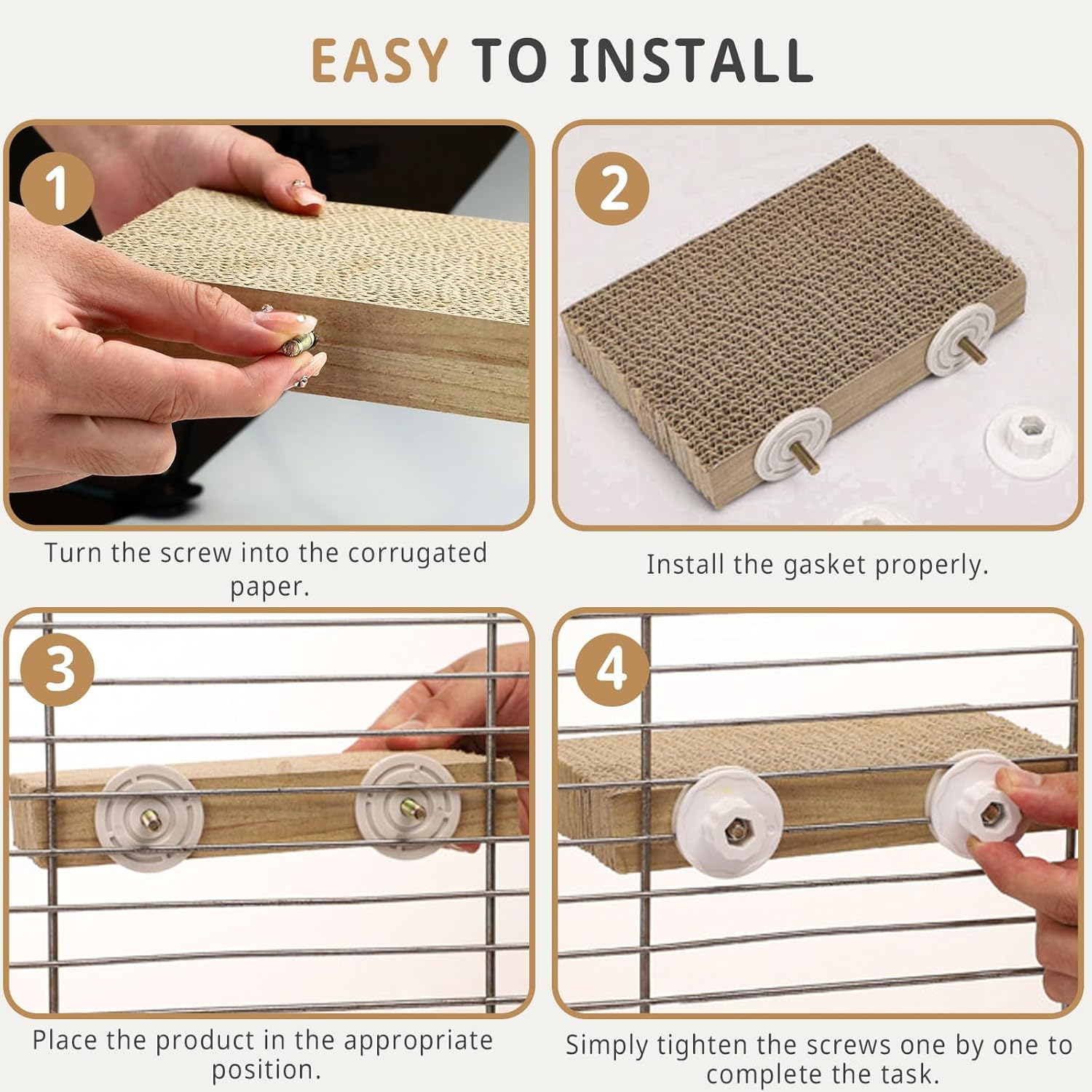 EASY TO INSTALL

1

Turn the screw into the corrugated paper.

2

Install the gasket properly.

3

Place the product in the appropriate position.

4

Simply tighten the screws one by one to complete the task.