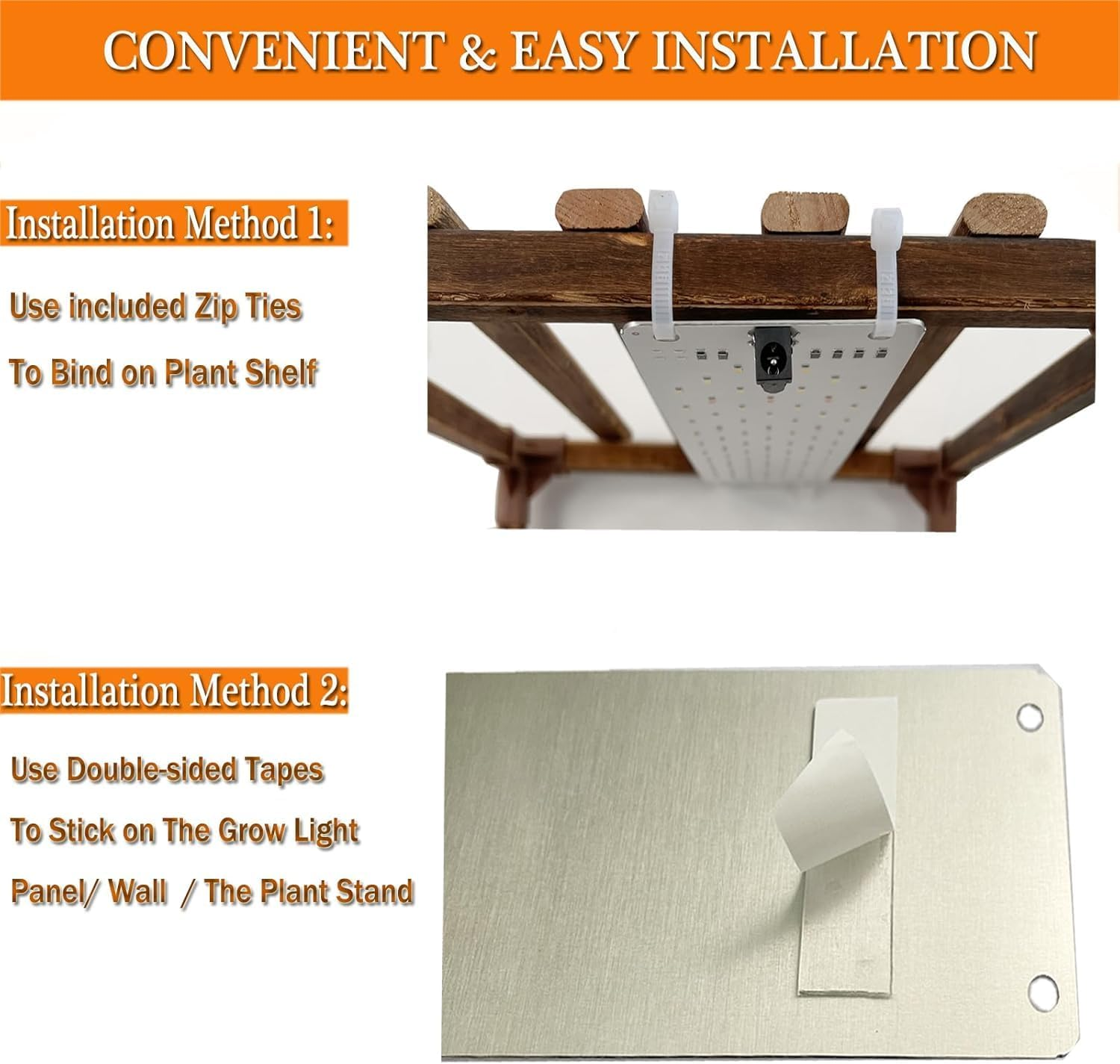 CONVENIENT & EASY INSTALLATION

Installation Method 1:

Use included Zip Ties

To Bind on Plant Shelf

Installation Method 2:

Use Double-sided Tapes

To Stick on The Grow Light

Panel/ Wall / The Plant Stand