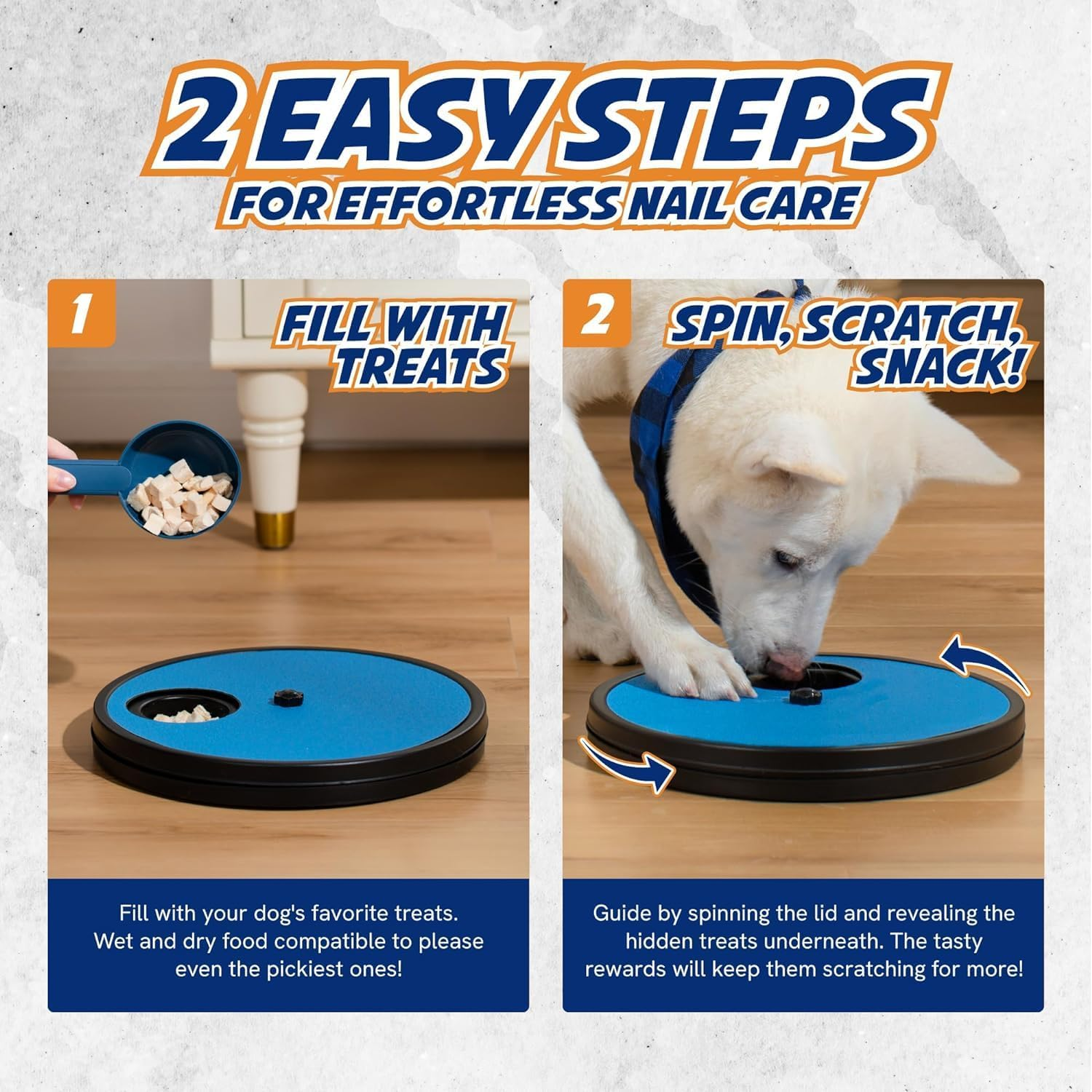 2 EASY STEPS
FOR EFFORTLESS NAIL CARE

1
FILL WITH TREATS

Fill with your dog's favorite treats. Wet and dry food compatible to please even the pickiest ones!

2
SPIN, SCRATCH, SNACK!

Guide by spinning the lid and revealing the hidden treats underneath. The tasty rewards will keep them scratching for more!