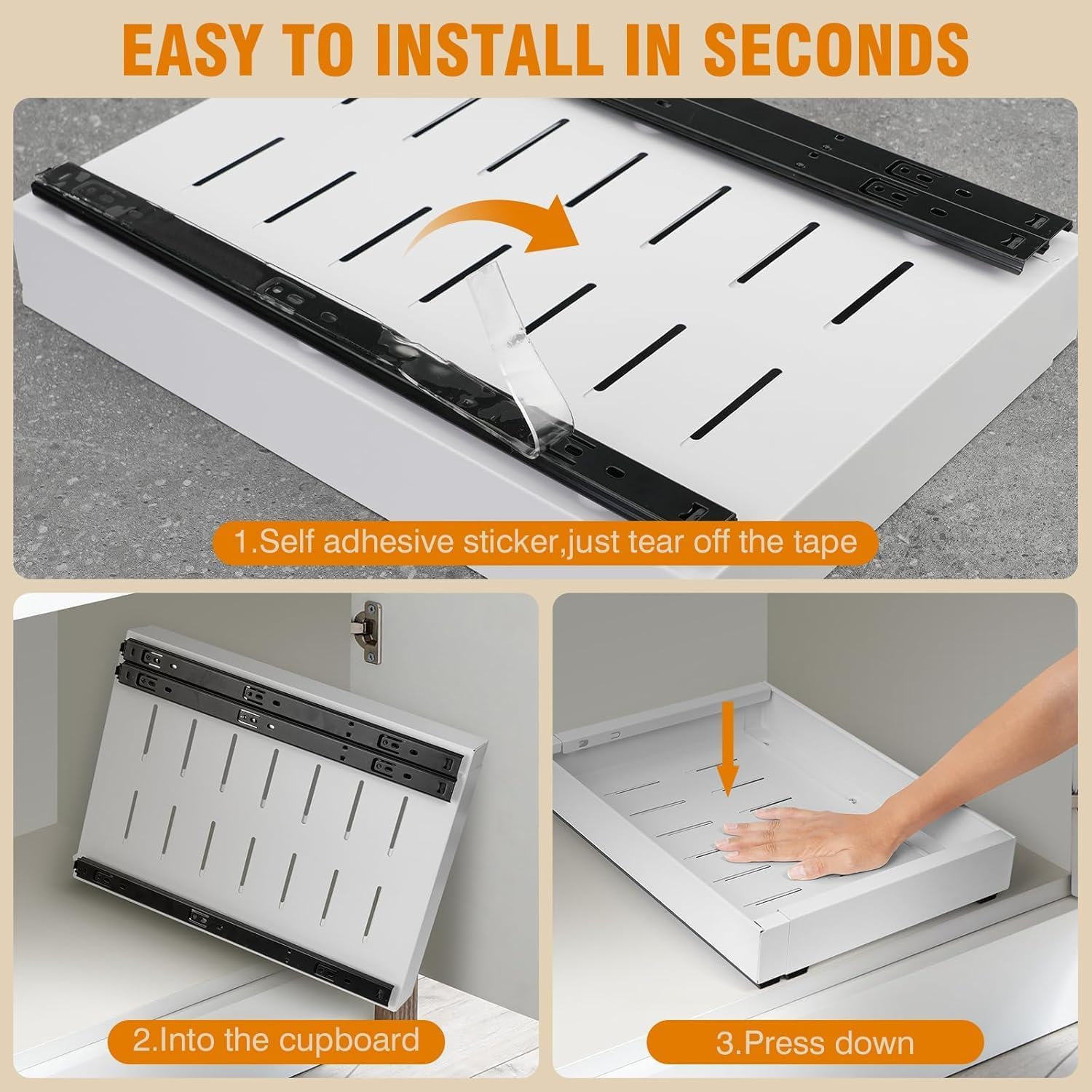 EASY TO INSTALL IN SECONDS

1.Self adhesive sticker,just tear off the tape

2.Into the cupboard

3.Press down