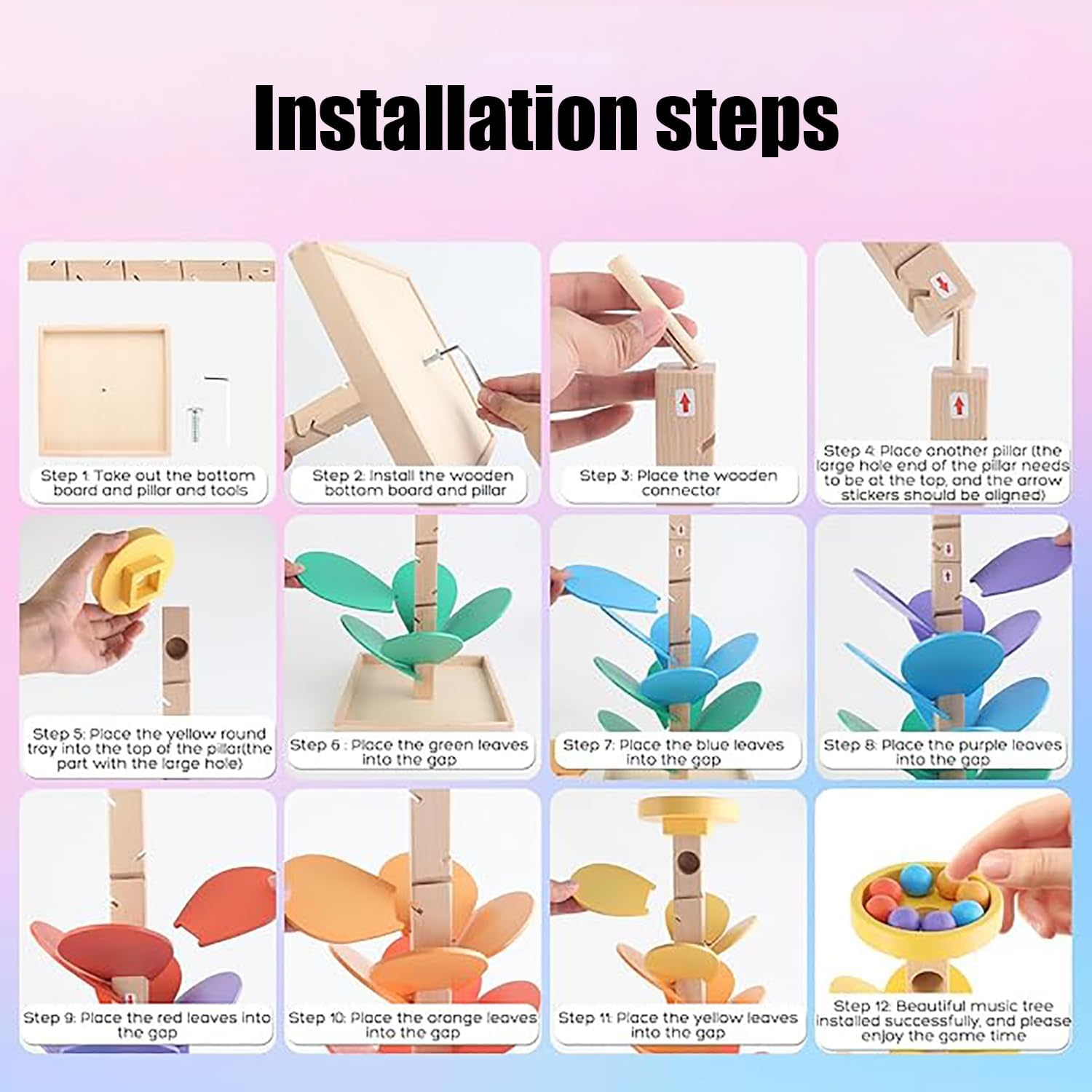 Installation steps

Step 1: Take out the bottom board and pillar and tools

Step 2: Install the wooden bottom board and pillar

Step 3: Place the wooden connector

Step 4: Place another pillar (the large hole end of the pillar needs to be at the top, and the arrow stickers should be aligned)

Step 5: Place the yellow round tray into the top of the pillar(the part with the large hole)

Step 6 : Place the green leaves into the gap

Step 7: Place the blue leaves into the gap

Step 8: Place the purple leaves into the gap

Step 9: Place the red leaves into the gap

Step 10: Place the orange leaves into the gap

Step 11: Place the yellow leaves into the gap

Step 12: Beautiful music tree installed successfully, and please enjoy the game time