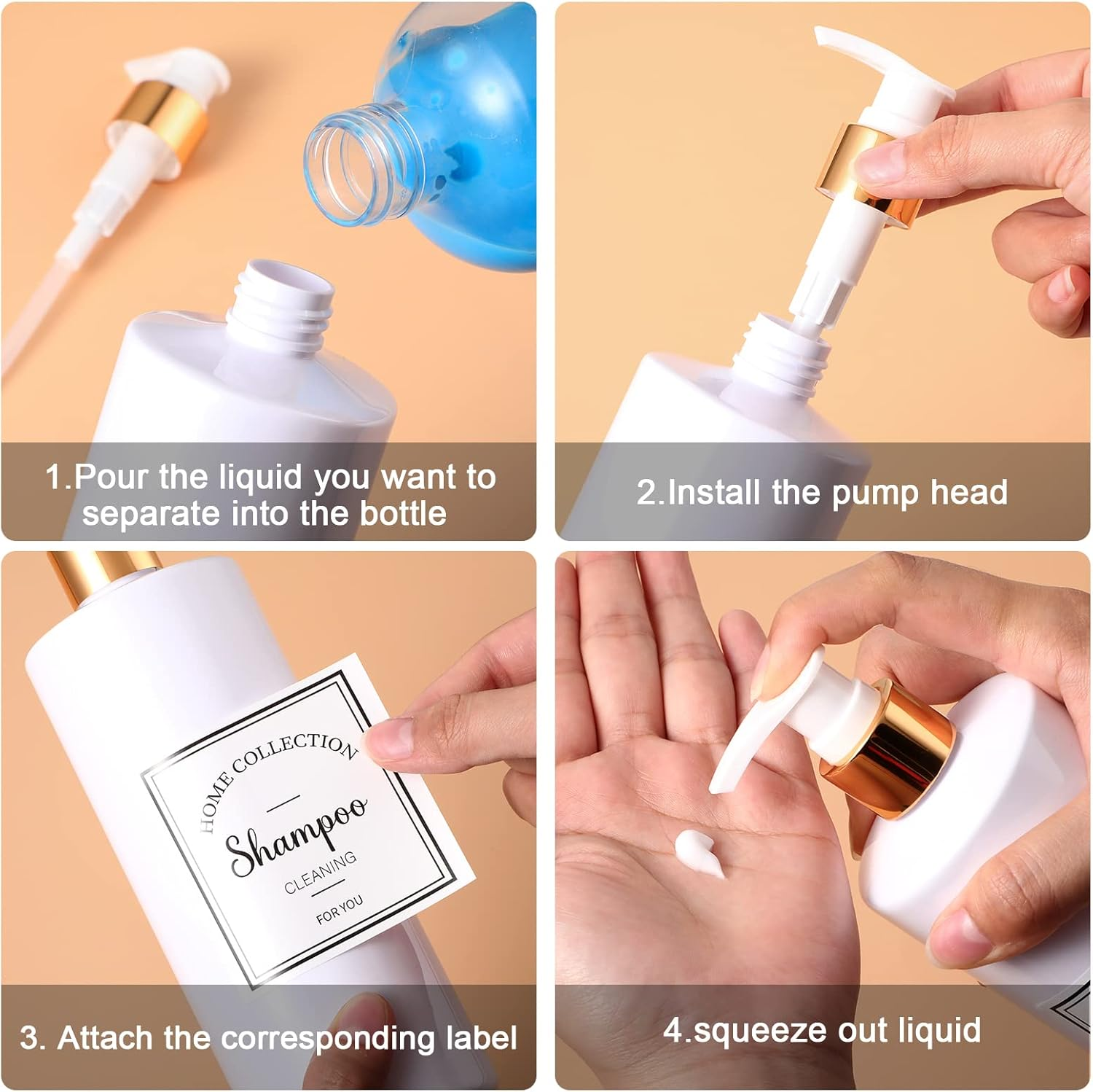 1.Pour the liquid you want to separate into the bottle

2.Install the pump head

HOME COLLECTION
Shampoo
CLEANING
FOR YOU

3. Attach the corresponding label

4.squeeze out liquid