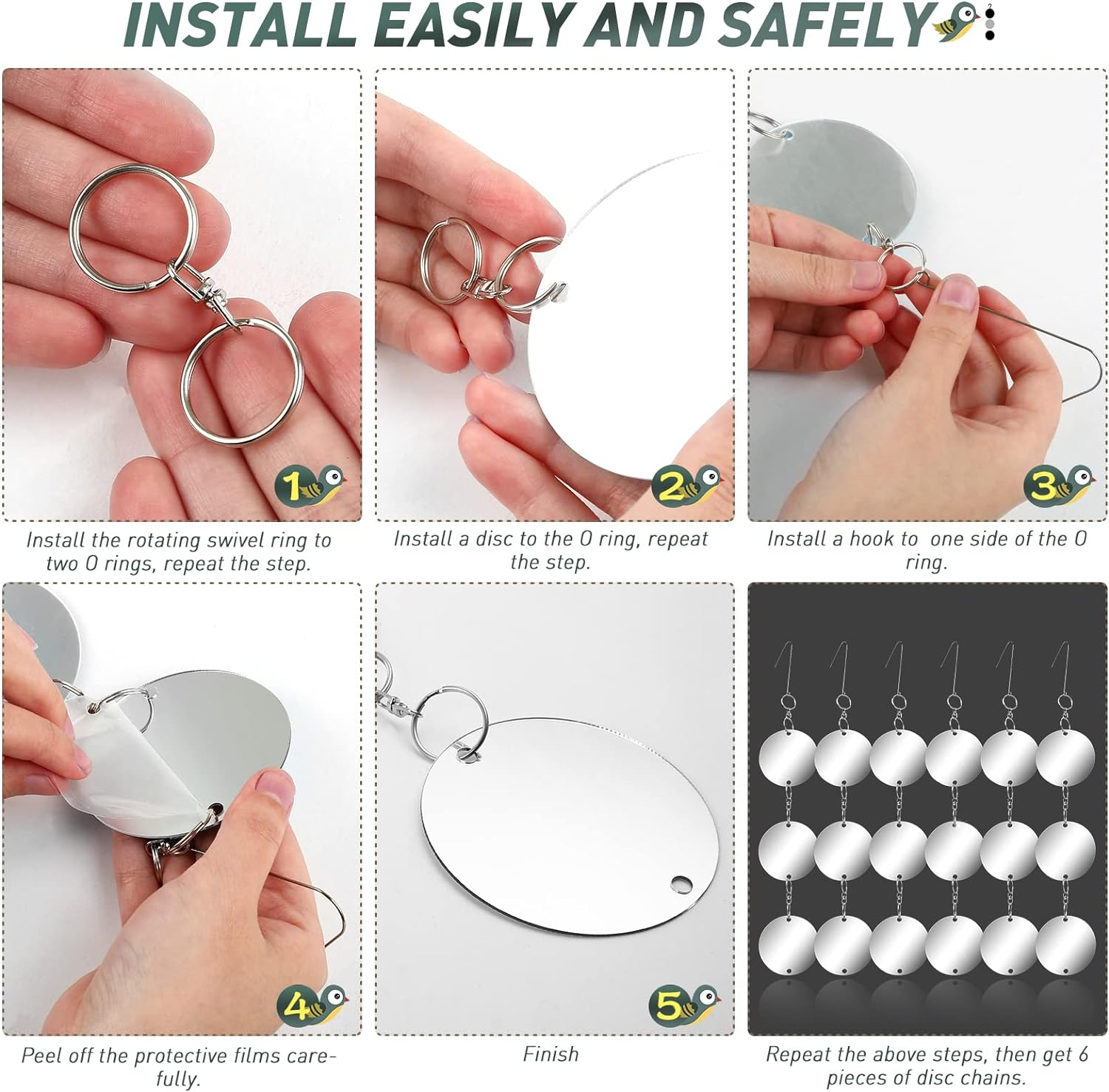 INSTALL EASILY AND SAFELY

1

Install the rotating swivel ring to two O rings, repeat the step.

2

Install a disc to the O ring, repeat the step.

3

Install a hook to one side of the O ring.

4

Peel off the protective films carefully.

5

Finish

Repeat the above steps, then get 6 pieces of disc chains.