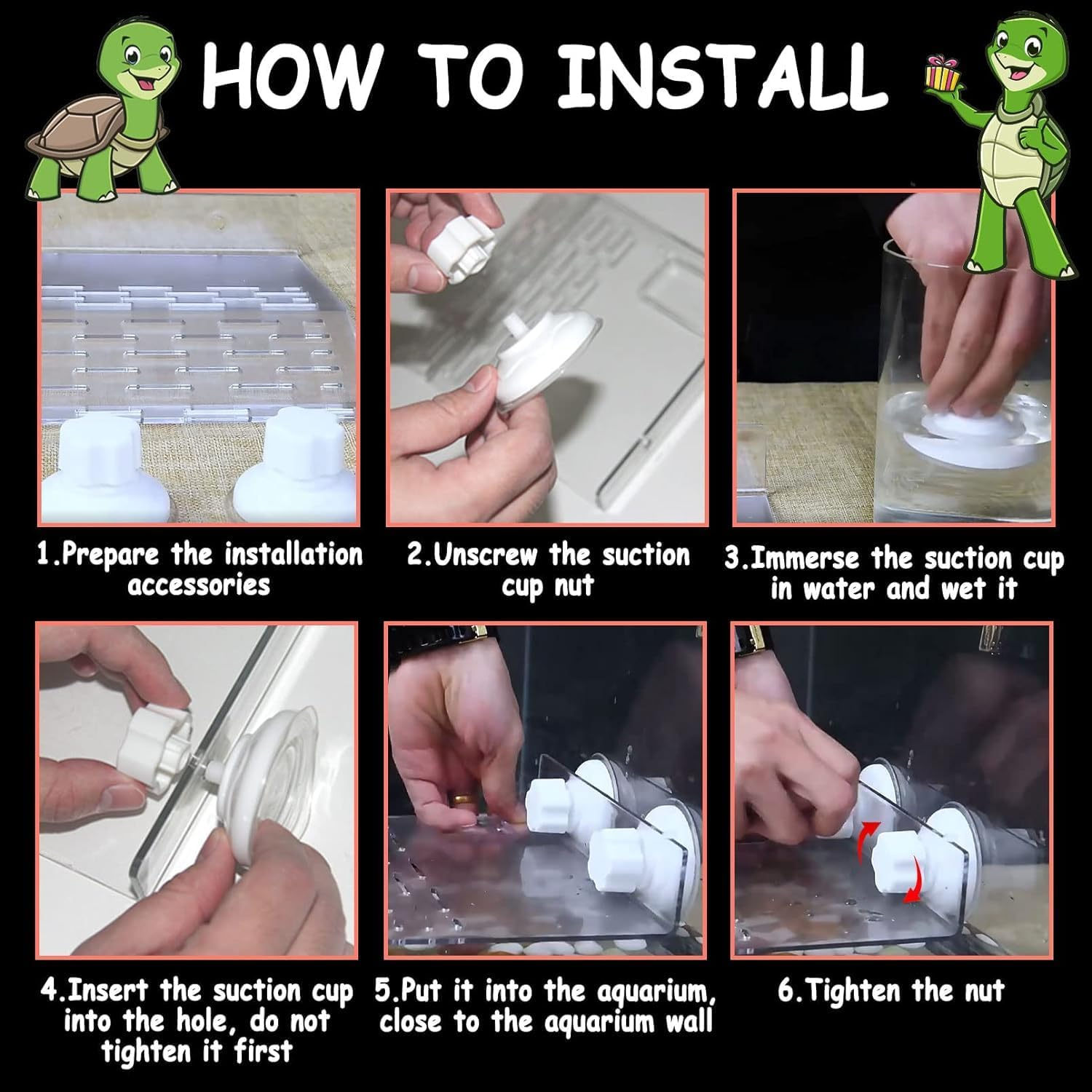 HOW TO INSTALL

1.Prepare the installation accessories

2.Unscrew the suction cup nut

3.Immerse the suction cup in water and wet it

4.Insert the suction cup into the hole, do not tighten it first

5.Put it into the aquarium, close to the aquarium wall

6.Tighten the nut