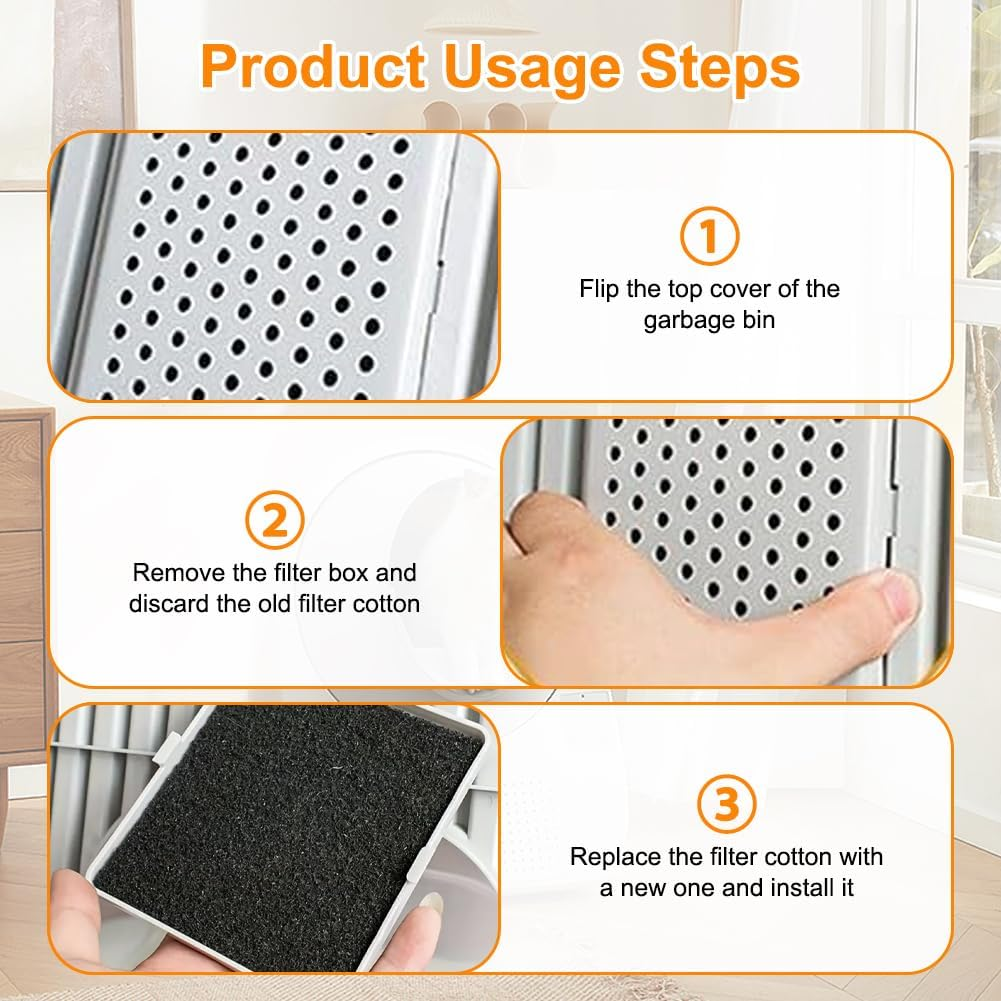 Product Usage Steps

1
Flip the top cover of the garbage bin

2
Remove the filter box and discard the old filter cotton

3
Replace the filter cotton with a new one and install it