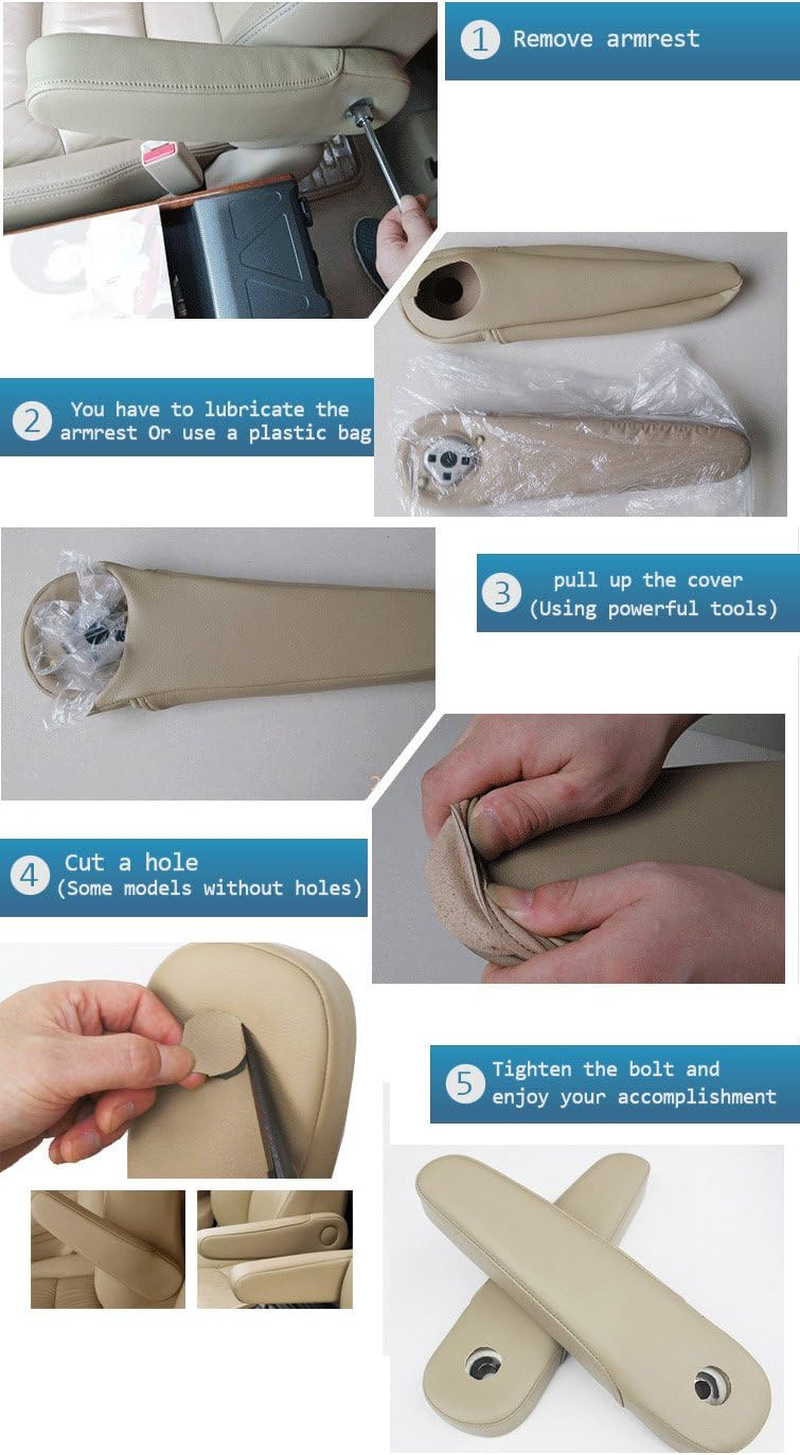 1 Remove armrest

2 You have to lubricate the armrest Or use a plastic bag

3 pull up the cover (Using powerful tools)

4 Cut a hole (Some models without holes)

5 Tighten the bolt and enjoy your accomplishment