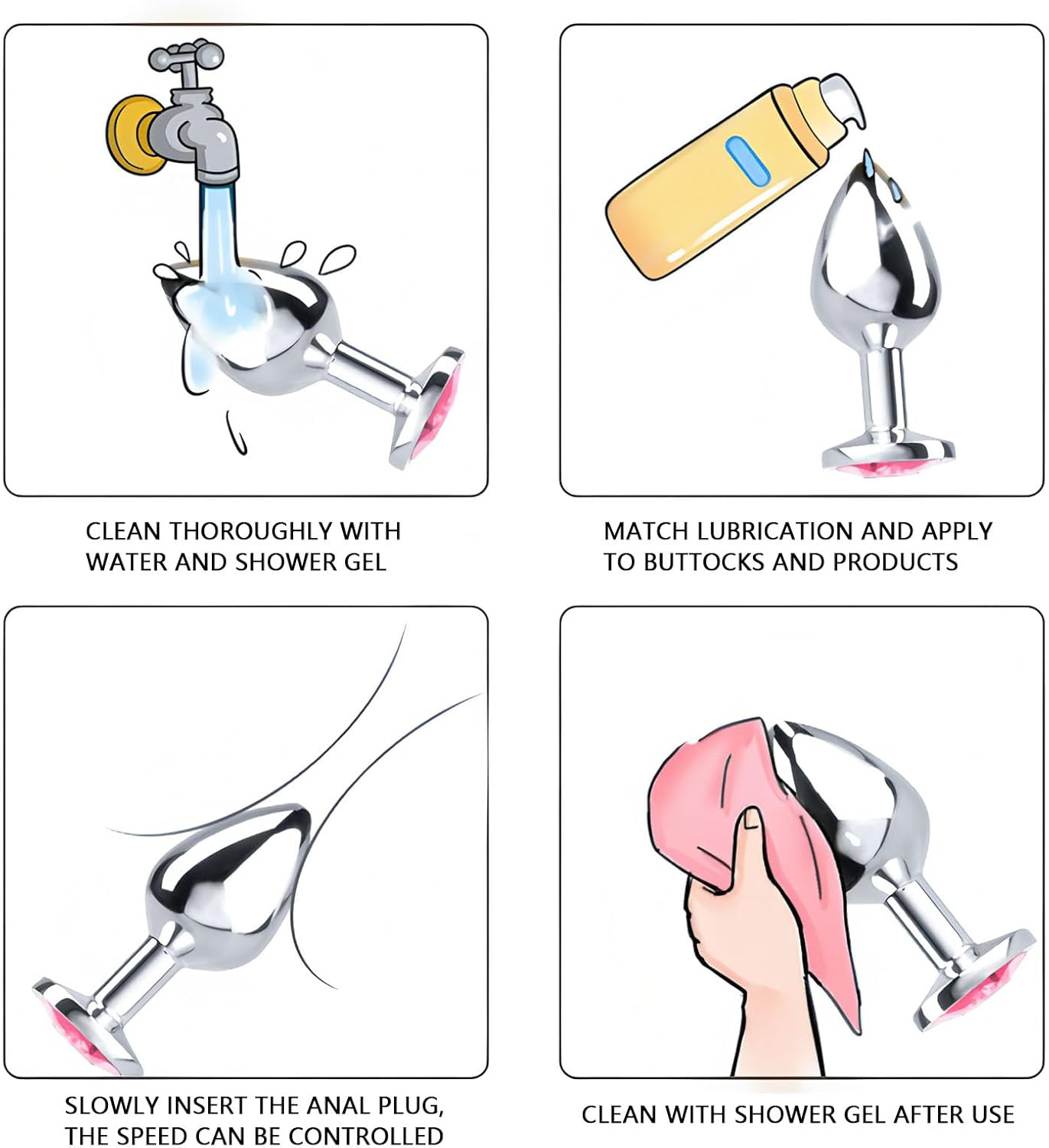 CLEAN THOROUGHLY WITH WATER AND SHOWER GEL

MATCH LUBRICATION AND APPLY TO BUTTOCKS AND PRODUCTS

SLOWLY INSERT THE ANAL PLUG, THE SPEED CAN BE CONTROLLED

CLEAN WITH SHOWER GEL AFTER USE