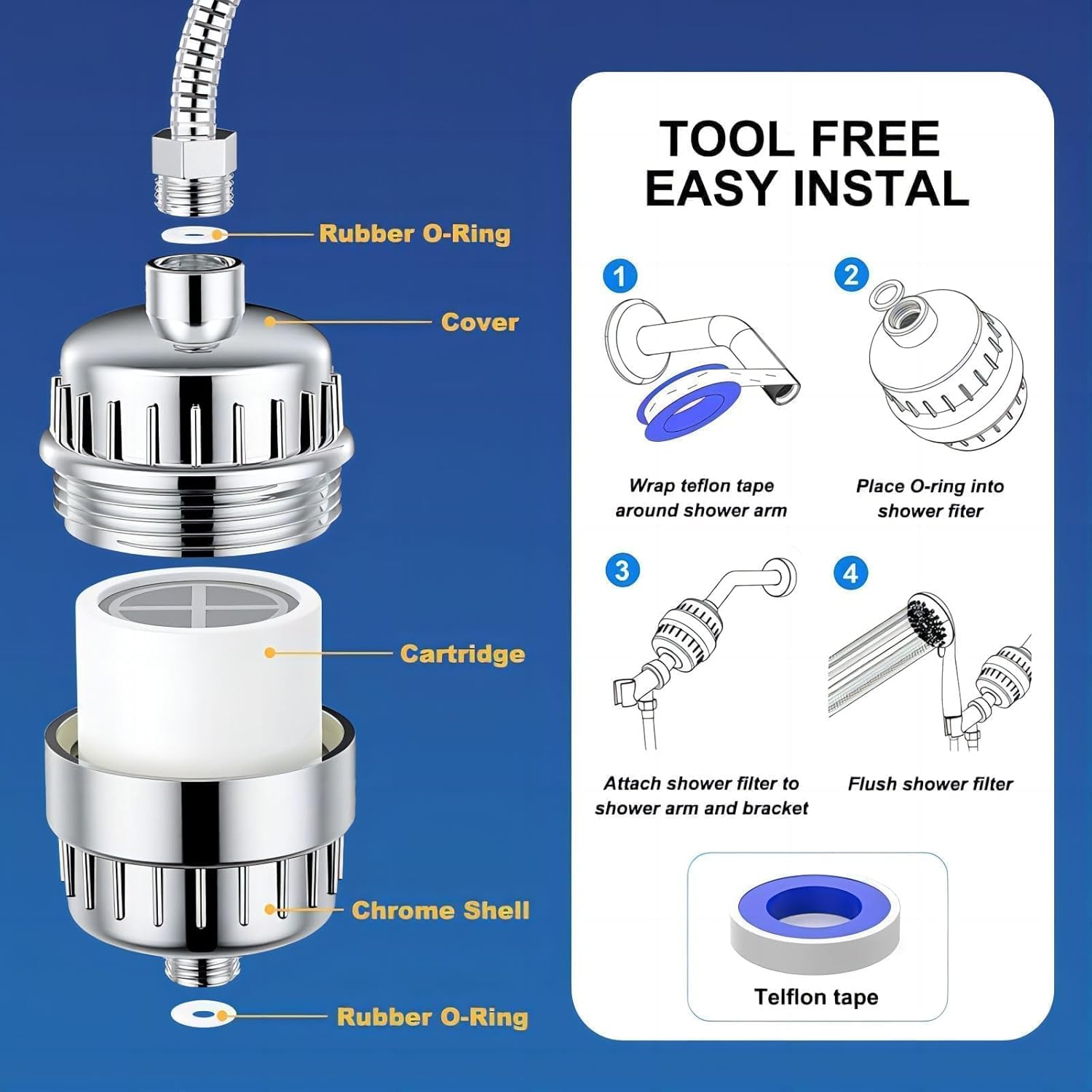 Rubber O-Ring

Cover

Cartridge

Chrome Shell

Rubber O-Ring

TOOL FREE EASY INSTAL

1

Wrap teflon tape around shower arm

2

Place O-ring into shower fiter

3

Attach shower filter to shower arm and bracket

4

Flush shower filter

Telflon tape