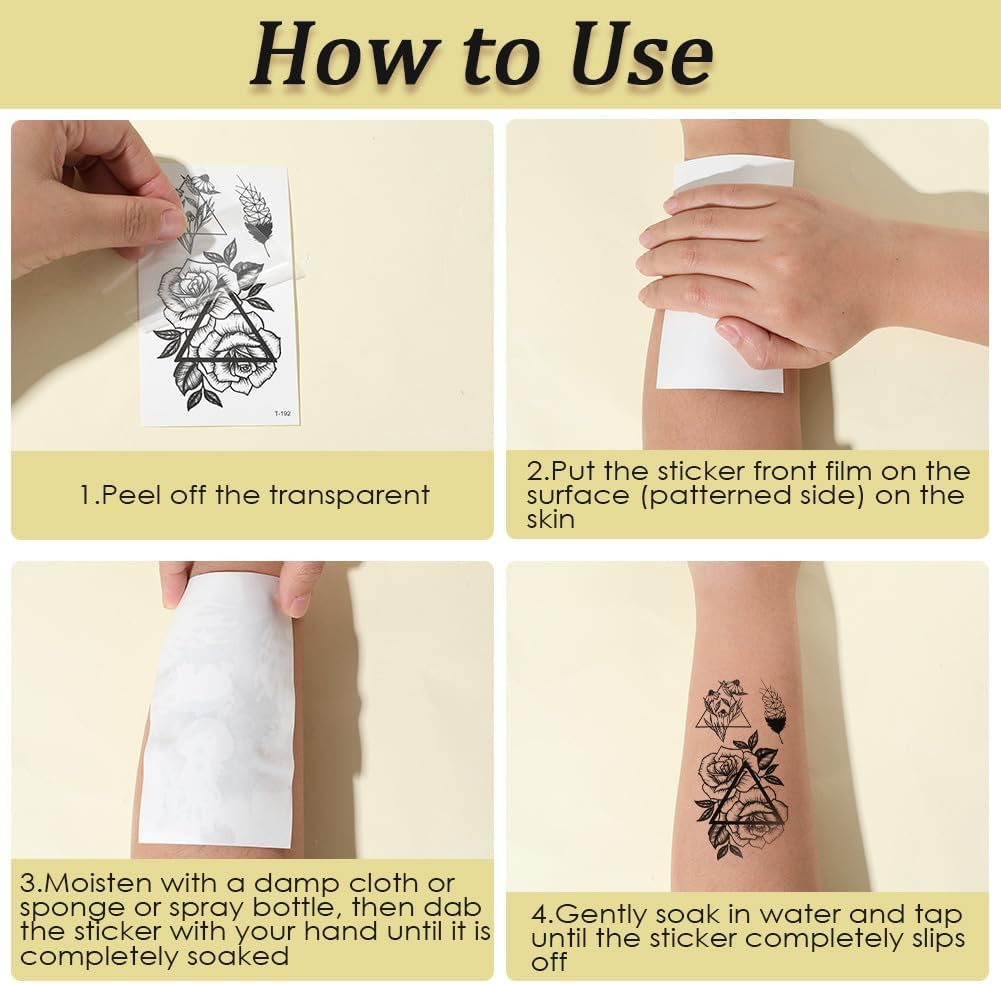 How to Use

T-192

1.Peel off the transparent

2.Put the sticker front film on the surface (patterned side) on the skin

3.Moisten with a damp cloth or sponge or spray bottle, then dab the sticker with your hand until it is completely soaked

4.Gently soak in water and tap until the sticker completely slips off