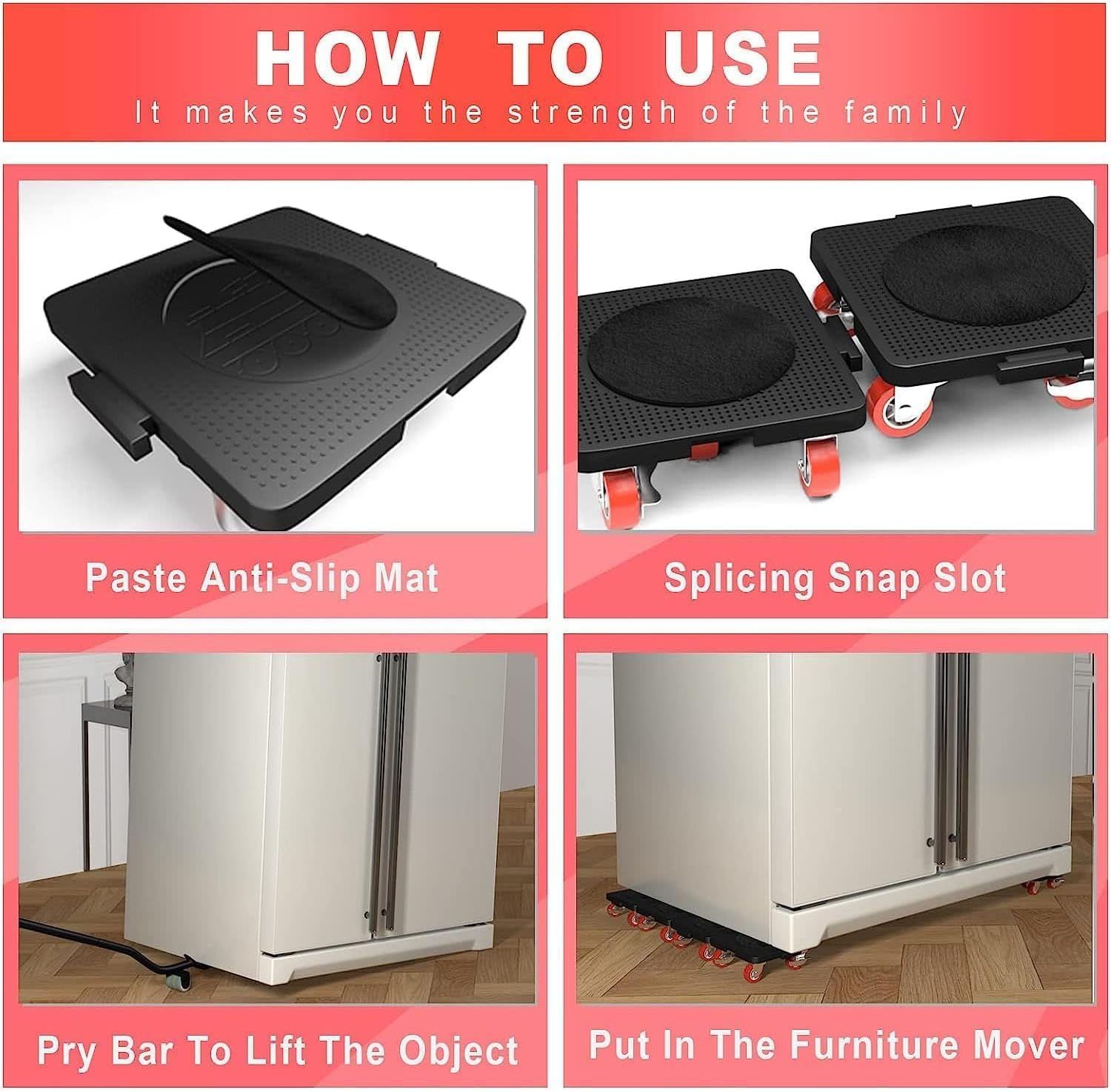 HOW TO USE

It makes you the strength of the family

Paste Anti-Slip Mat

Splicing Snap Slot

Pry Bar To Lift The Object

Put In The Furniture Mover