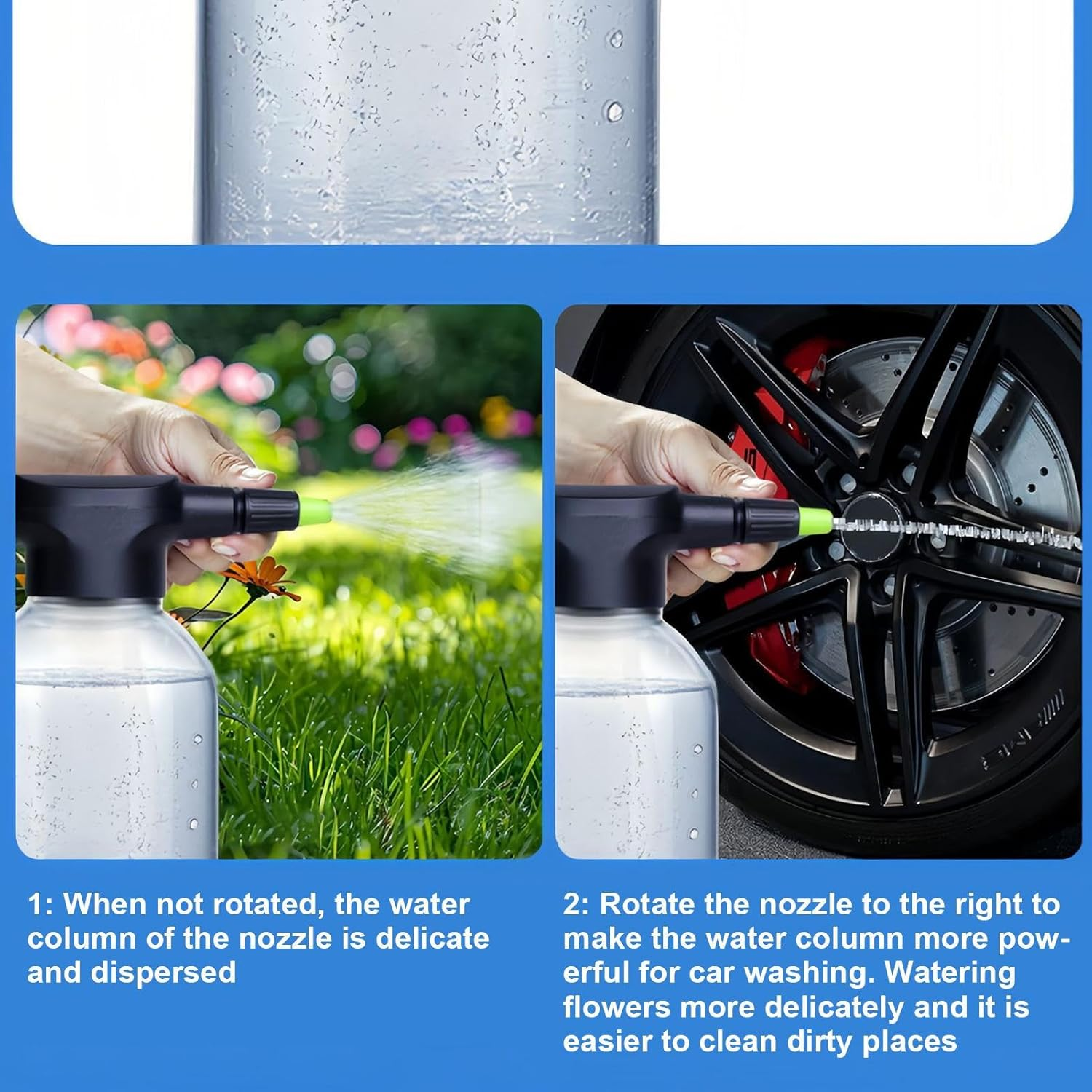 1: When not rotated, the water column of the nozzle is delicate and dispersed

2: Rotate the nozzle to the right to make the water column more powerful for car washing. Watering flowers more delicately and it is easier to clean dirty places