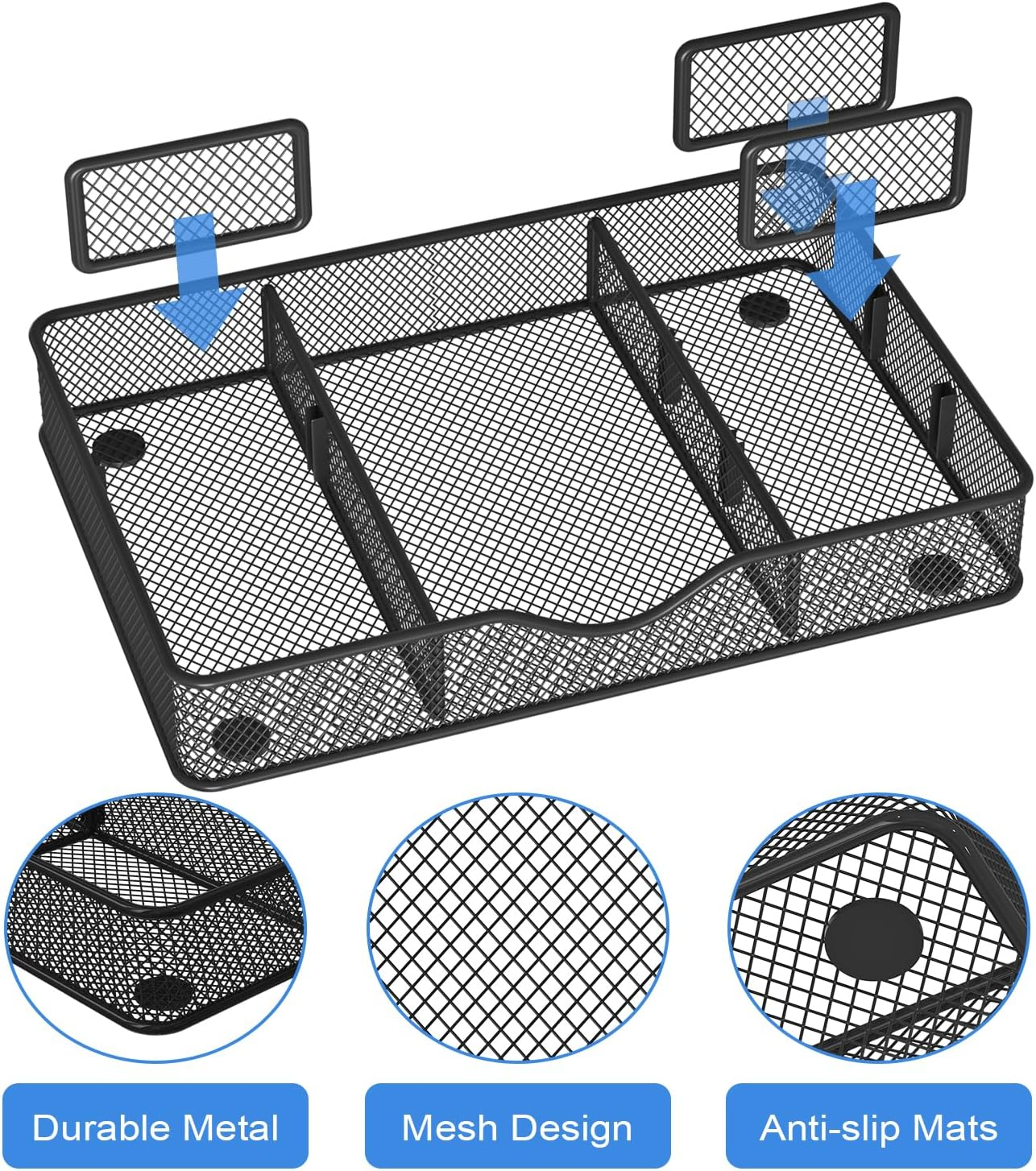 Durable Metal

Mesh Design

Anti-slip Mats