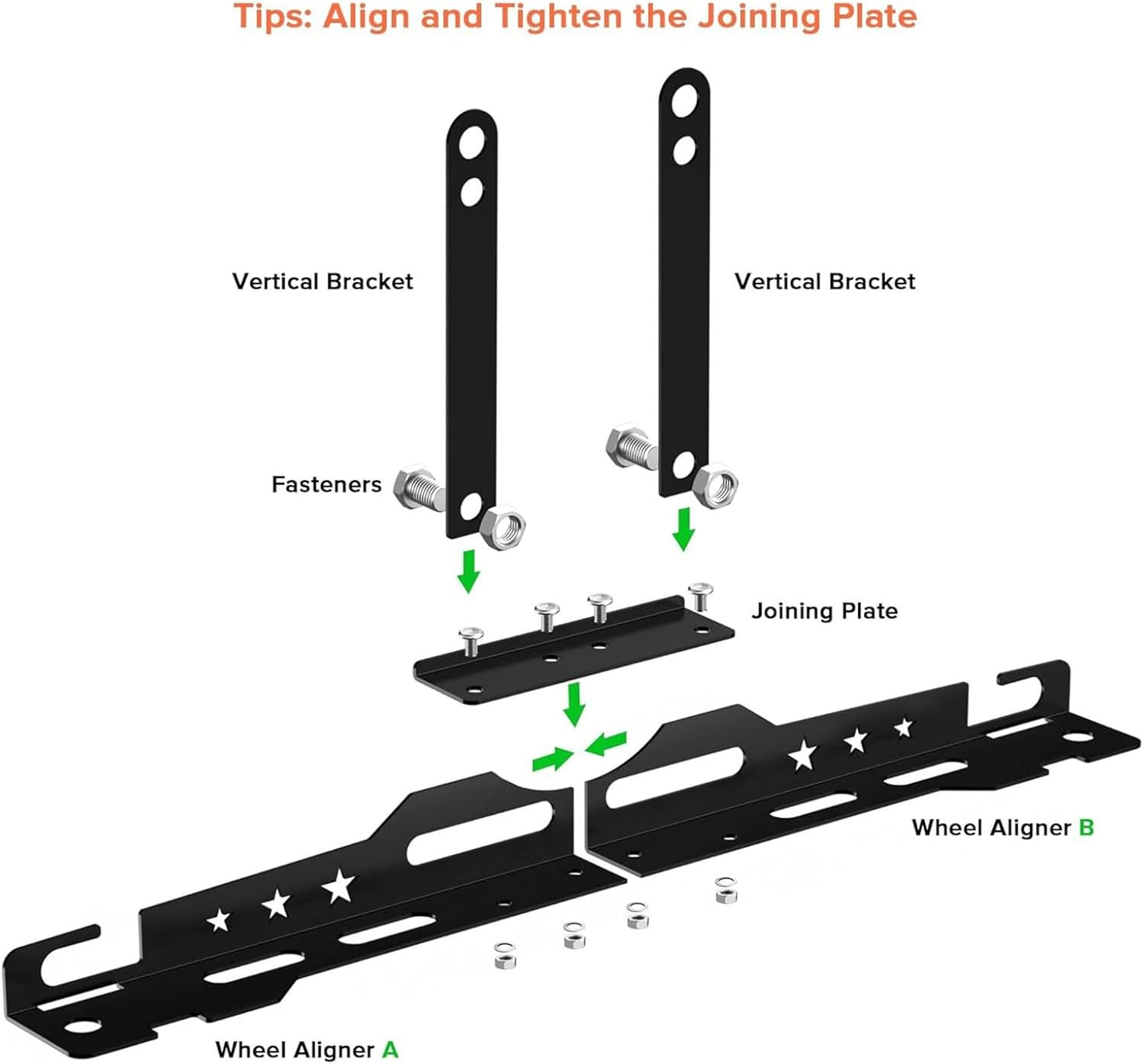 Tips: Align and Tighten the Joining Plate

Vertical Bracket

Vertical Bracket

Fasteners

Joining Plate

Wheel Aligner B

Wheel Aligner A